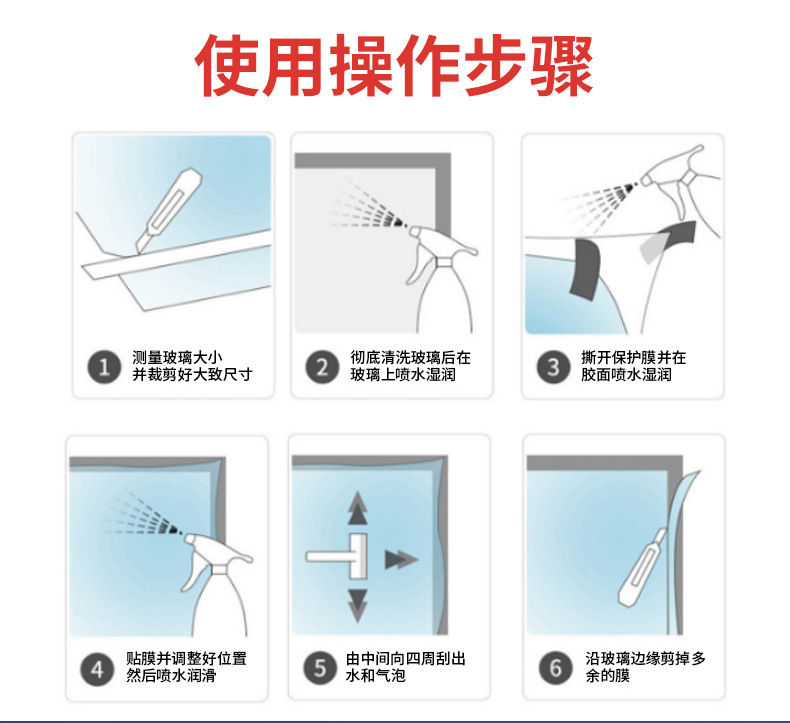 使用操作步骤

1 测量玻璃大小并裁剪好大致尺寸

2 彻底清洗玻璃后在玻璃上喷水湿润

3 撕开保护膜并在胶面喷水湿润

4 贴膜并调整好位置然后喷水润滑

5 由中间向四周刮出水和气泡

6 沿玻璃边缘剪掉多余的膜