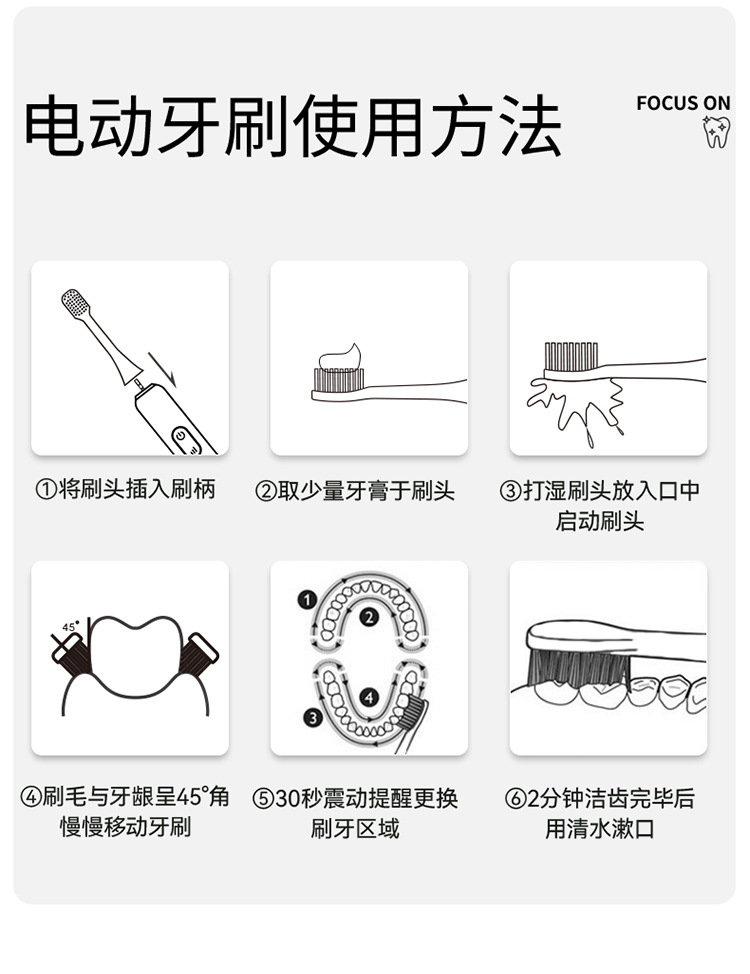 电动牙刷使用方法

FOCUS ON

①将刷头插入刷柄

②取少量牙膏于刷头

③打湿刷头放入口中启动刷头

45°

1
2
3
4

④刷毛与牙龈呈45°角慢慢移动牙刷

⑤30秒震动提醒更换刷牙区域

⑥2分钟洁齿完毕后用清水漱口