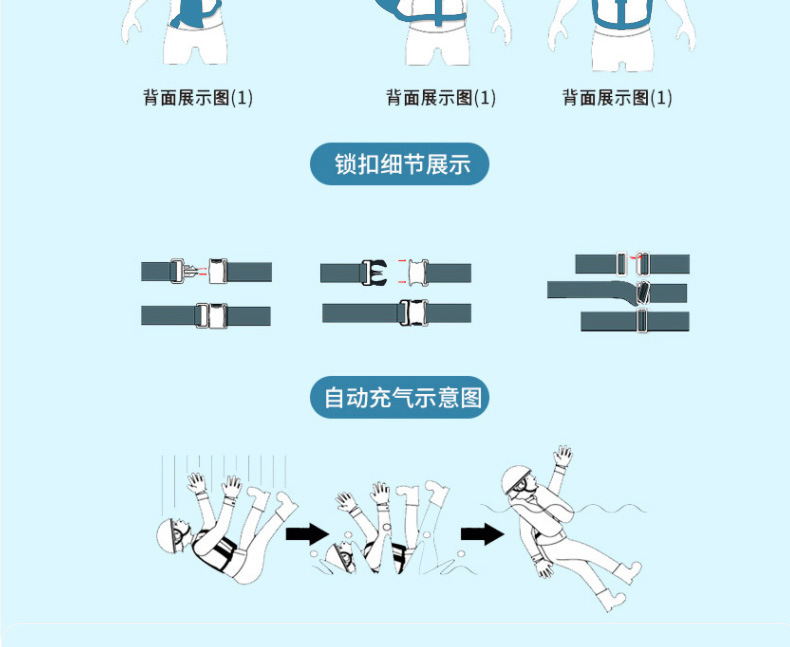 背面展示图(1)

背面展示图(1)

背面展示图(1)

锁扣细节展示

自动充气示意图