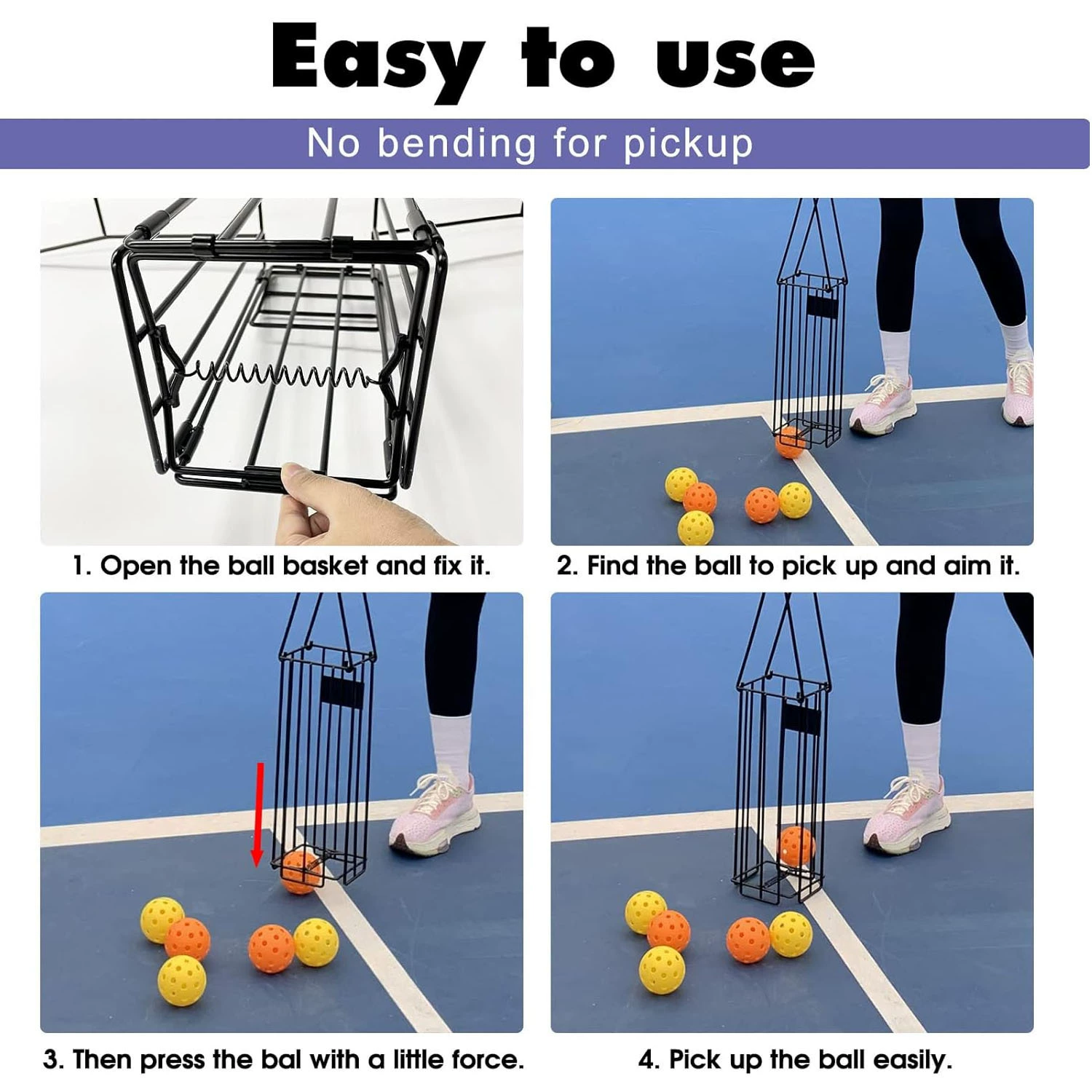 Easy to use

No bending for pickup

1. Open the ball basket and fix it.

2. Find the ball to pick up and aim it.

3. Then press the bal with a little force.

4. Pick up the ball easily.