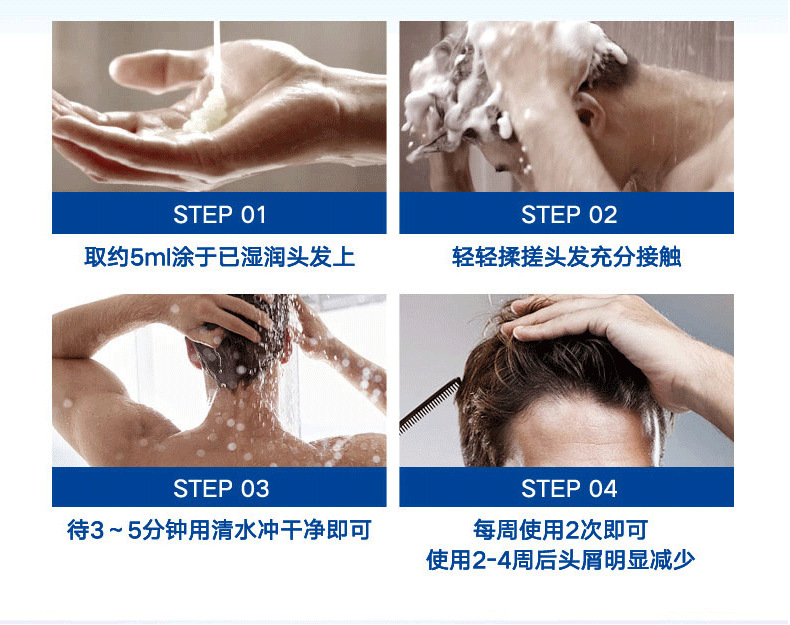 STEP 01
取约5ml涂于已湿润头发上

STEP 02
轻轻揉搓头发充分接触

STEP 03
待3～5分钟用清水冲干净即可

STEP 04
每周使用2次即可
使用2-4周后头屑明显减少