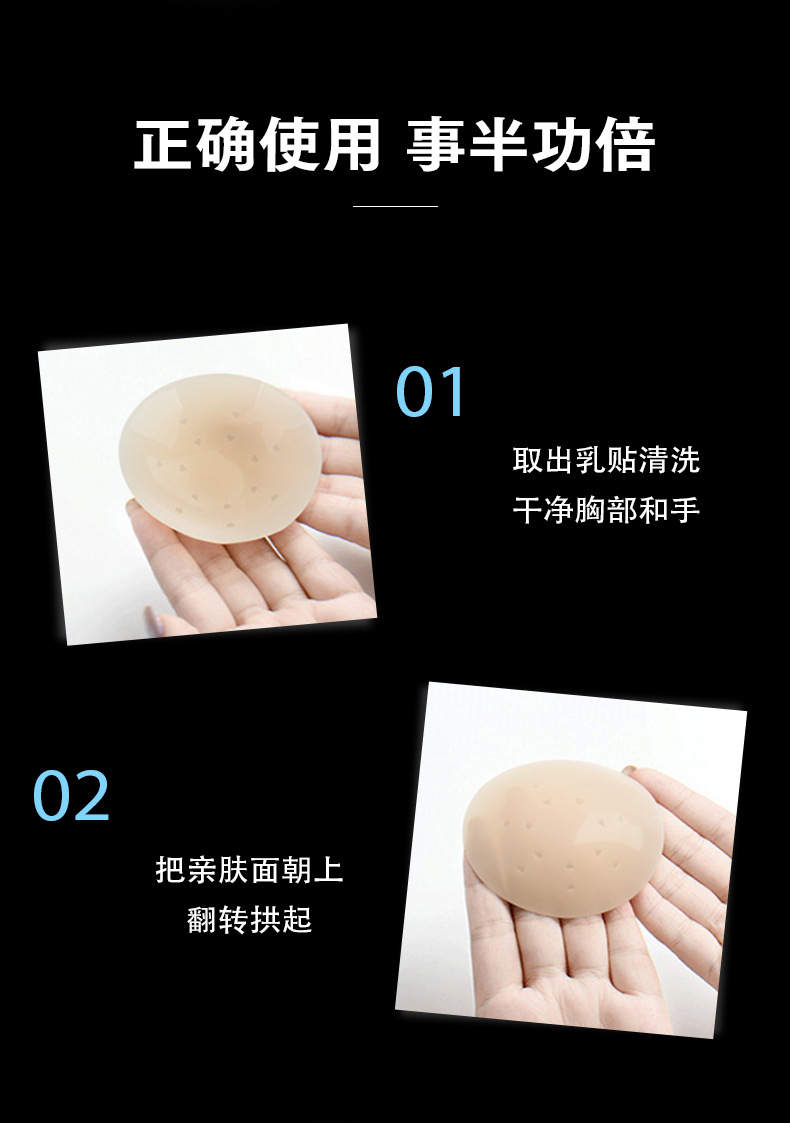 正确使用 事半功倍

01

取出乳贴清洗
干净胸部和手

02

把亲肤面朝上
翻转拱起