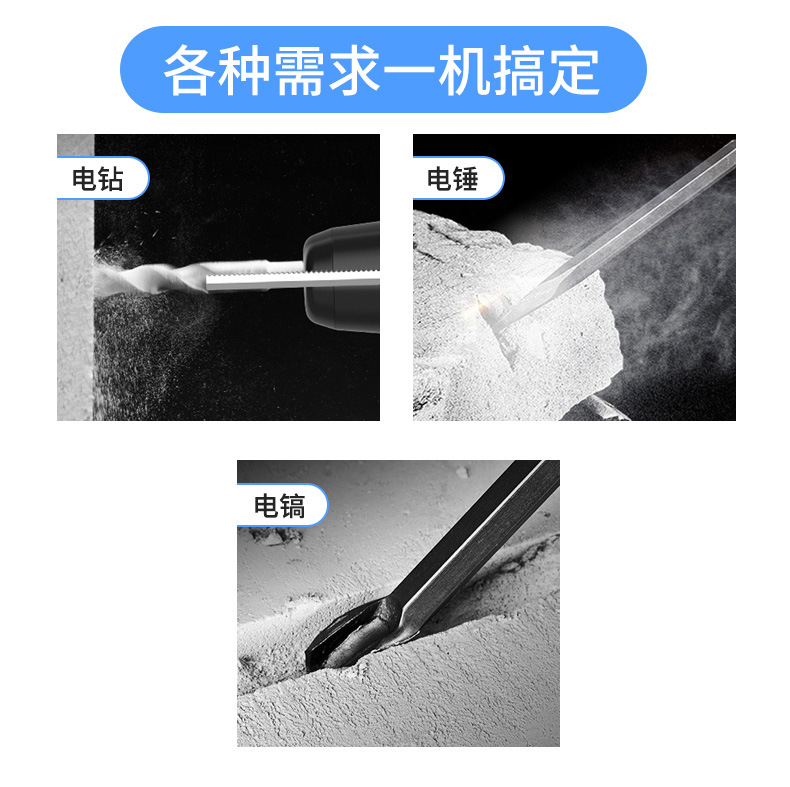 各种需求一机搞定

电钻

电锤

电镐