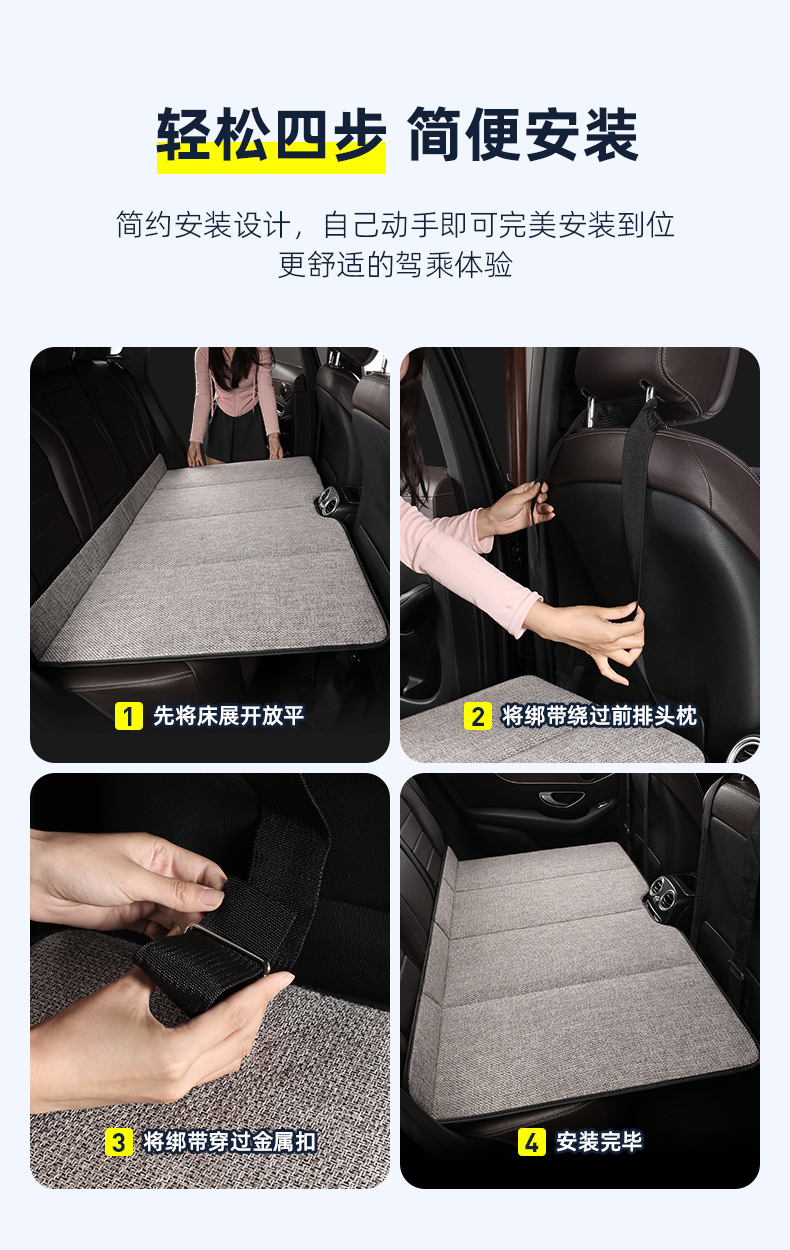 轻松四步 简便安装

简约安装设计，自己动手即可完美安装到位
更舒适的驾乘体验

1 先将床展开放平

2 将绑带绕过前排头枕

3 将绑带穿过金属扣

4 安装完毕