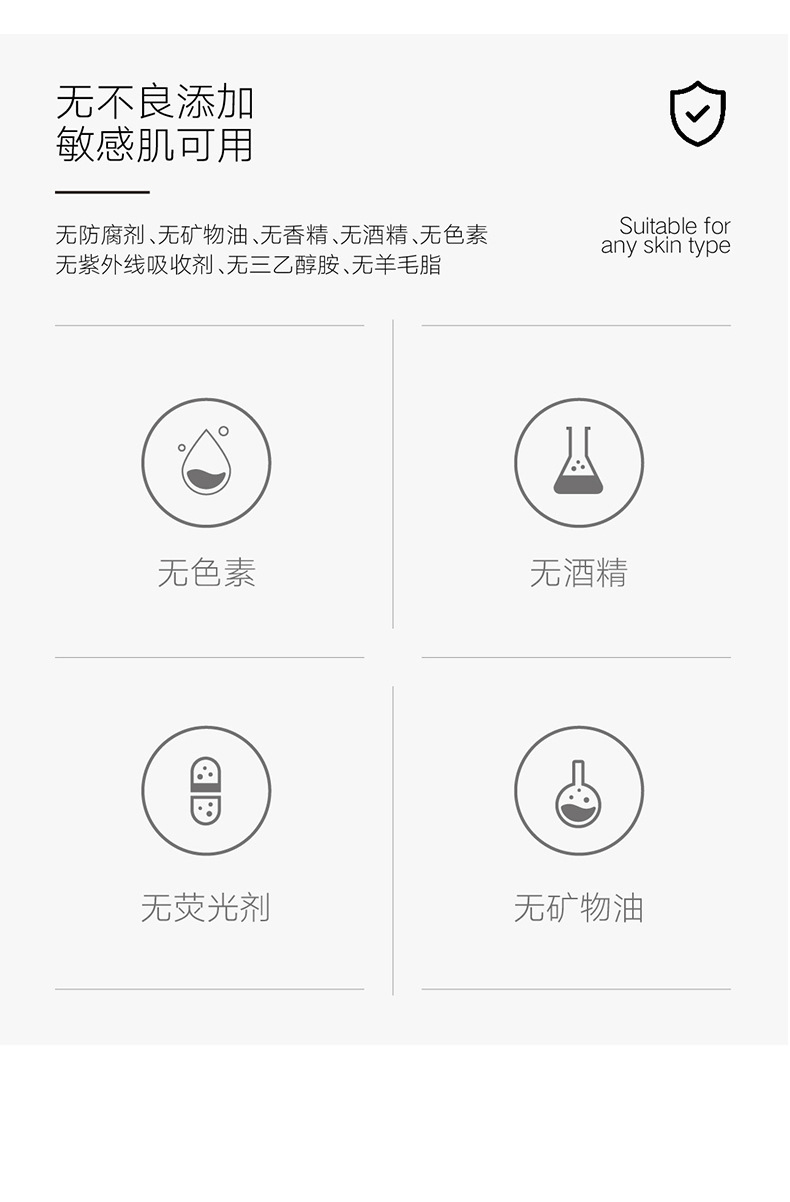 无不良添加
敏感肌可用

无防腐剂、无矿物油、无香精、无酒精、无色素
无紫外线吸收剂、无三乙醇胺、无羊毛脂

Suitable for
any skin type

无色素

无酒精

无荧光剂

无矿物油