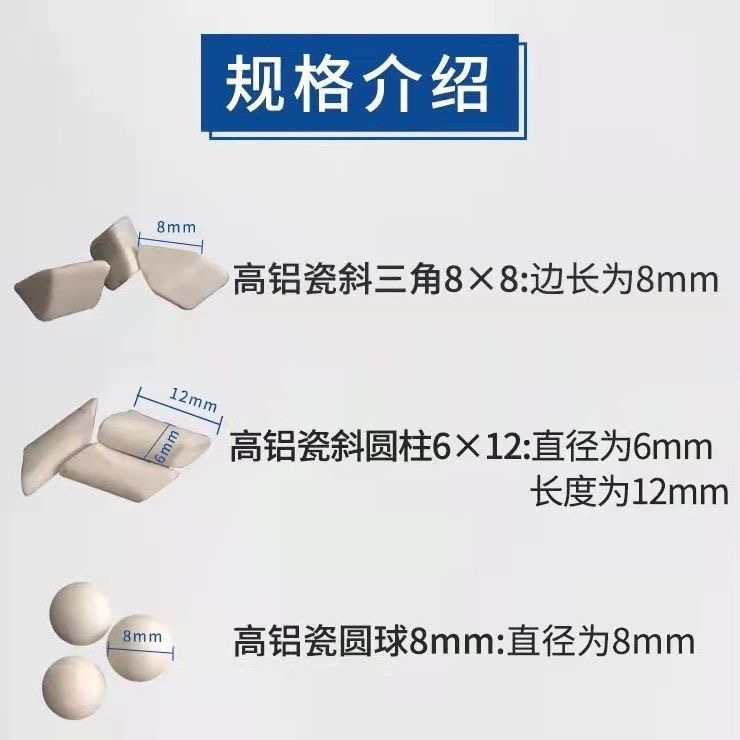 规格介绍

8mm

高铝瓷斜三角8×8:边长为8mm

12mm

6mm

高铝瓷斜圆柱6×12:直径为6mm
长度为12mm

8mm

高铝瓷圆球8mm:直径为8mm