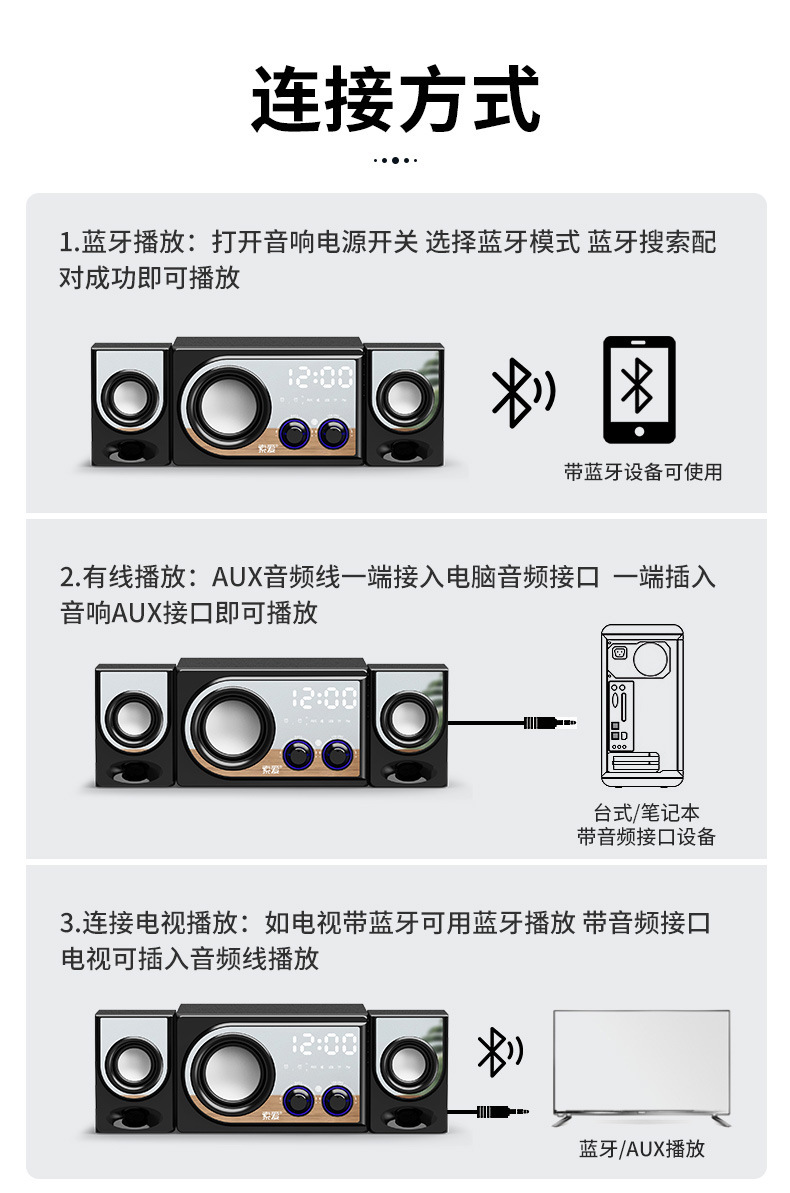 连接方式

1.蓝牙播放：打开音响电源开关 选择蓝牙模式 蓝牙搜索配对成功即可播放

12:00

索爱

带蓝牙设备可使用

2.有线播放：AUX音频线一端接入电脑音频接口 一端插入音响AUX接口即可播放

12:00

索爱

台式/笔记本
带音频接口设备

3.连接电视播放：如电视带蓝牙可用蓝牙播放 带音频接口电视可插入音频线播放

12:00

索爱

蓝牙/AUX播放