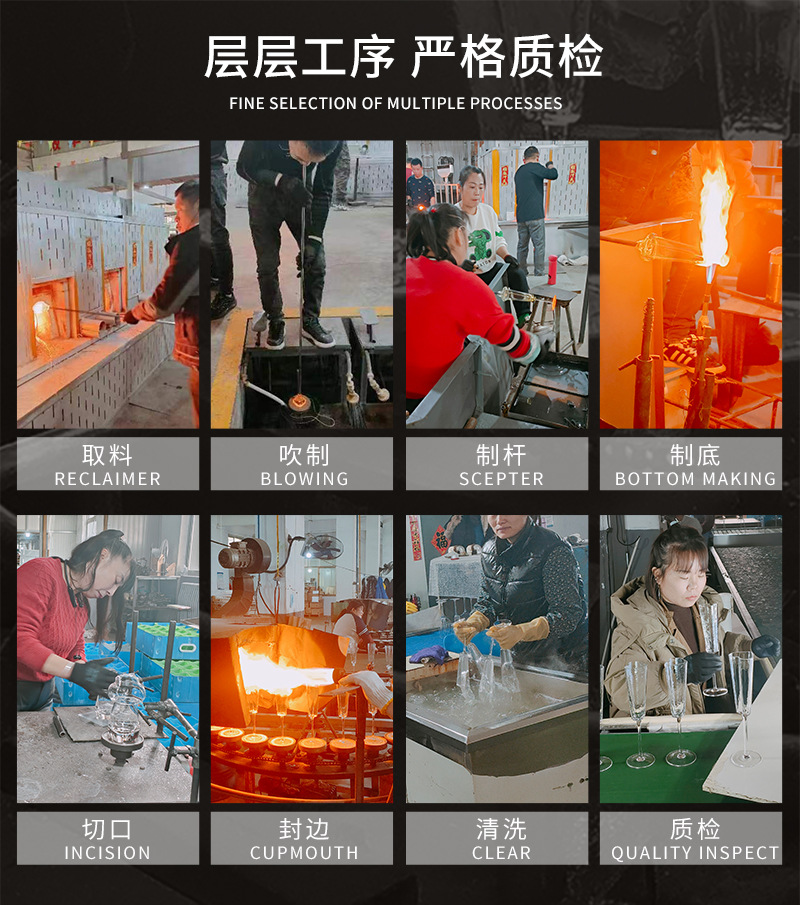 层层工序 严格质检
FINE SELECTION OF MULTIPLE PROCESSES

取料
RECLAIMER

吹制
BLOWING

制杆
SCEPTER

制底
BOTTOM MAKING

切口
INCISION

封边
CUPMOUTH

清洗
CLEAR

质检
QUALITY INSPECT