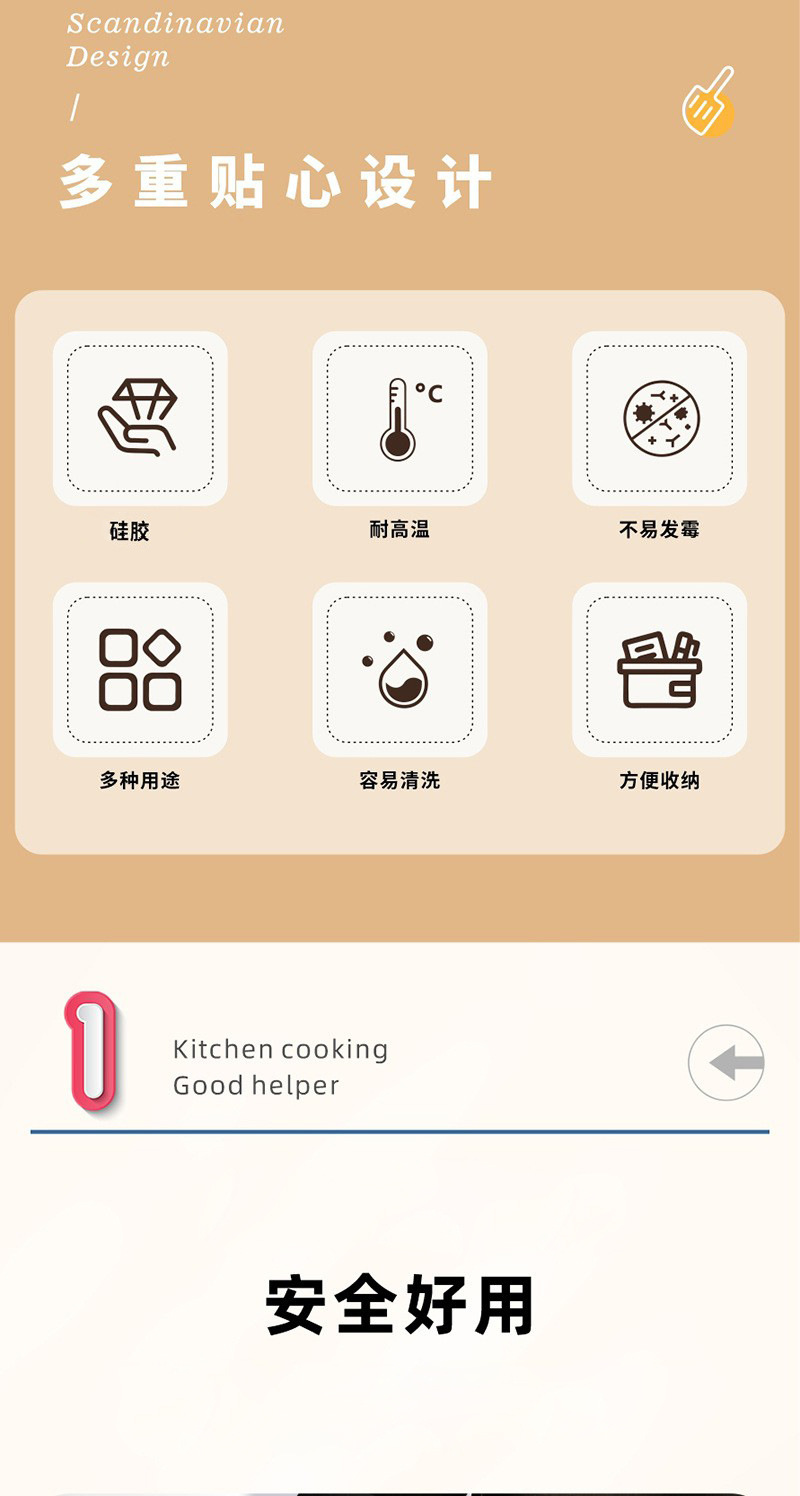 Scandinavian
Design

/

多重贴心设计

°C

硅胶

耐高温

不易发霉

多种用途

容易清洗

方便收纳

1

Kitchen cooking
Good helper

安全好用