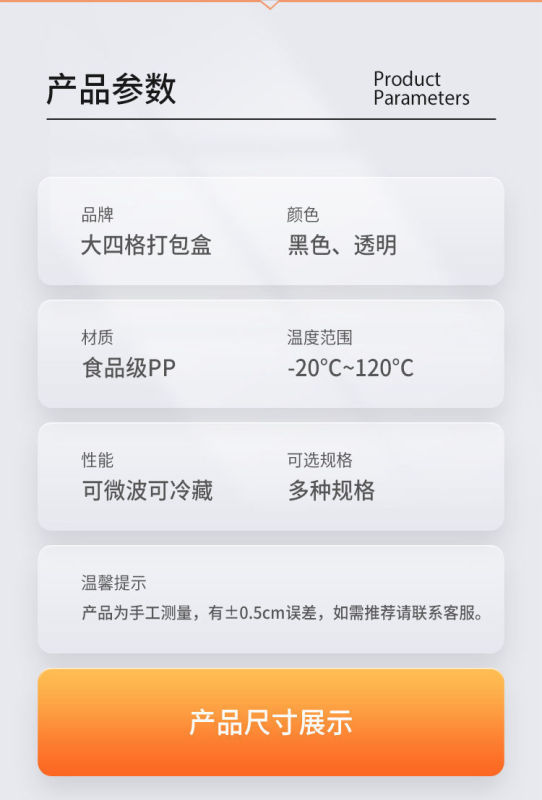 产品参数

Product Parameters

品牌
大四格打包盒

颜色
黑色、透明

材质
食品级PP

温度范围
-20°C~120°C

性能
可微波可冷藏

可选规格
多种规格

温馨提示
产品为手工测量，有±0.5cm误差，如需推荐请联系客服。

产品尺寸展示