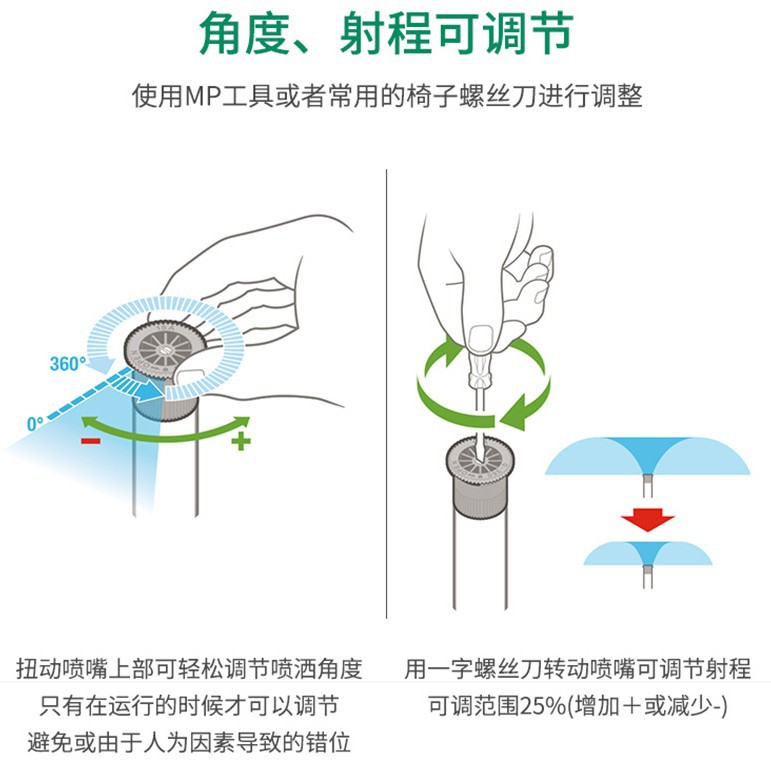 角度、射程可调节

使用MP工具或者常用的椅子螺丝刀进行调整

360°

0°

−

+

扭动喷嘴上部可轻松调节喷洒角度
只有在运行的时候才可以调节
避免或由于人为因素导致的错位

用一字螺丝刀转动喷嘴可调节射程
可调范围25%(增加＋或减少-)