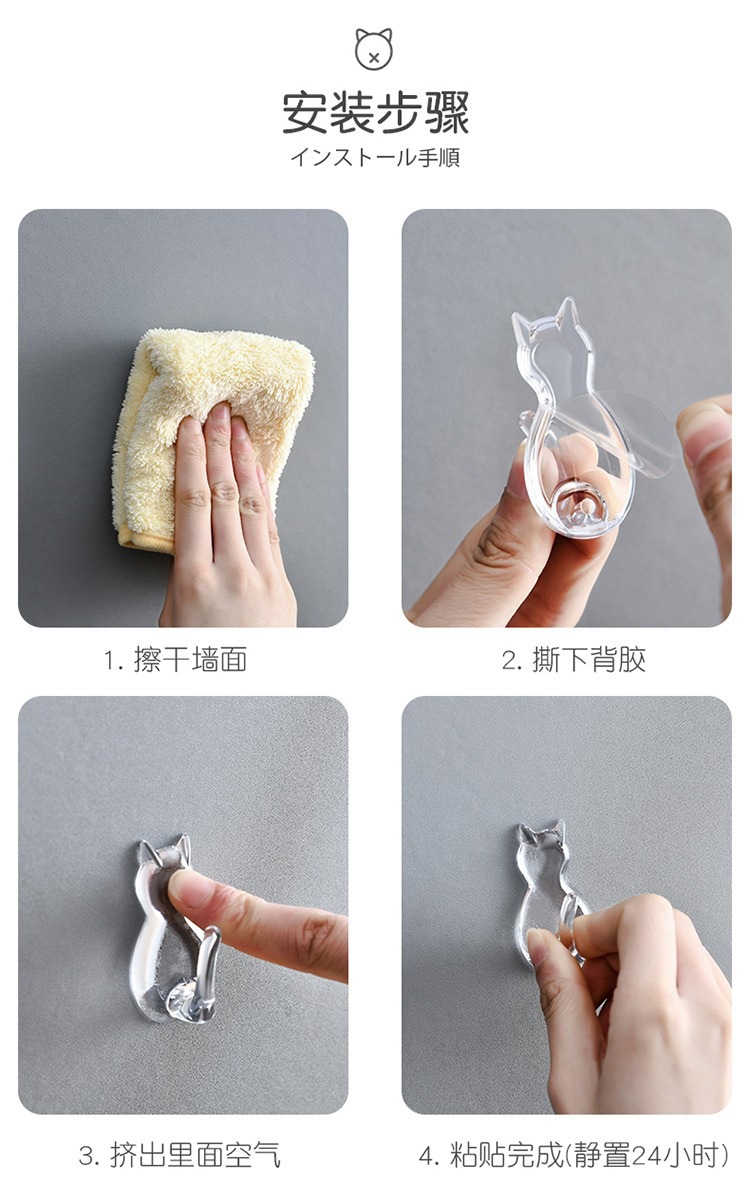 安装步骤
インストール手順

1. 擦干墙面

2. 撕下背胶

3. 挤出里面空气

4. 粘贴完成(静置24小时)