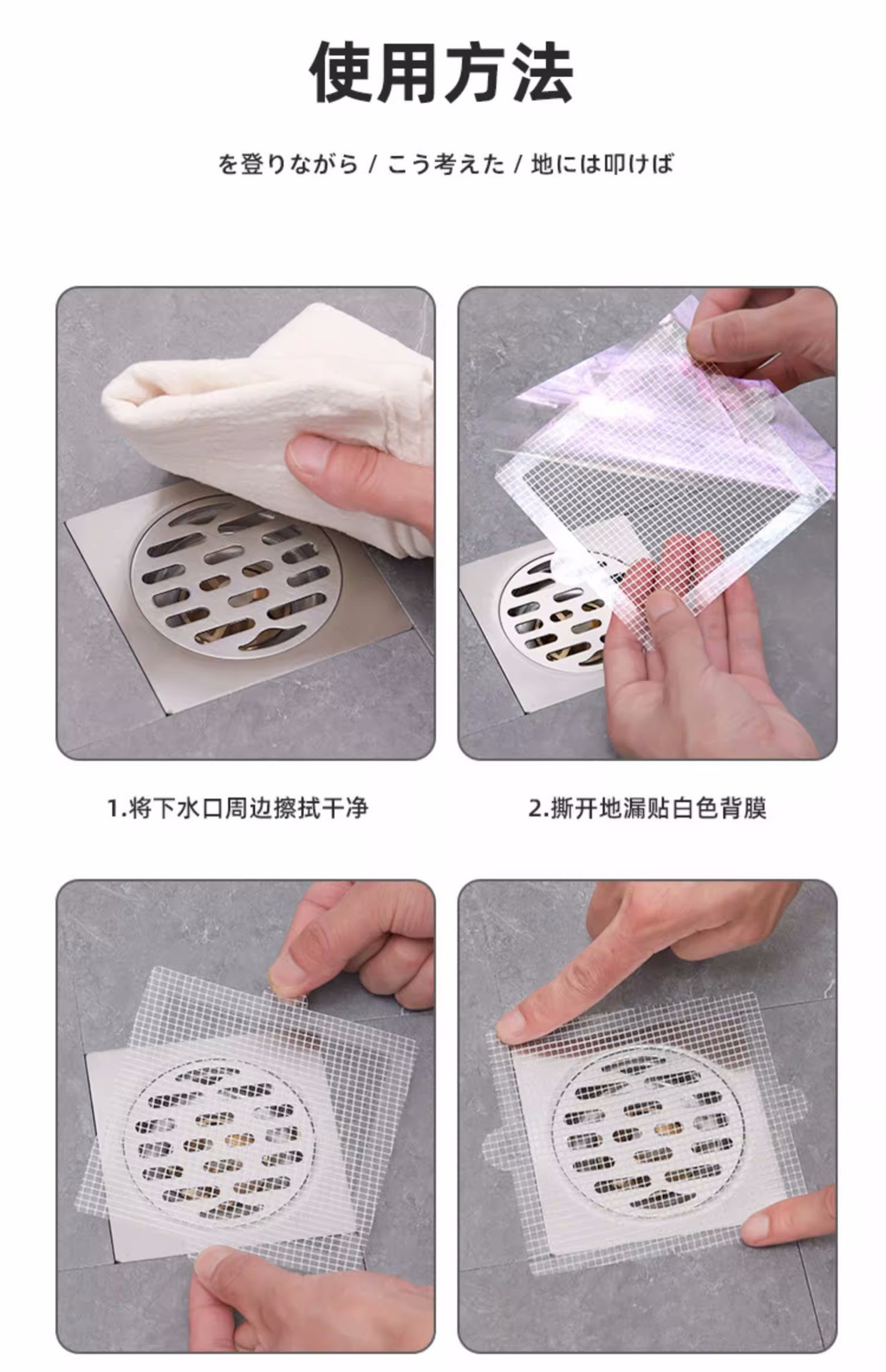 使用方法

を登りながら / こう考えた / 地には叩けば

1.将下水口周边擦拭干净

2.撕开地漏贴白色背膜