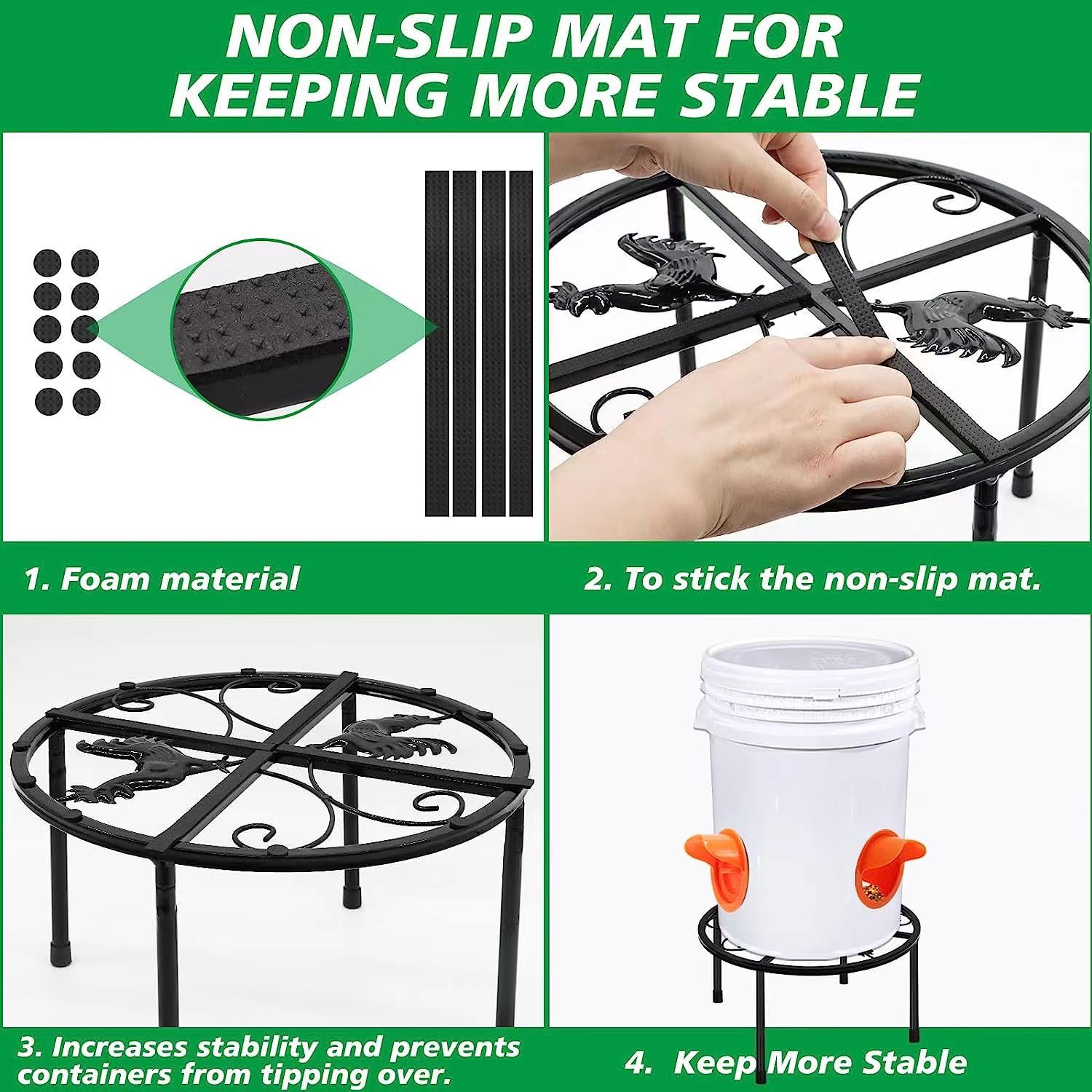 NON-SLIP MAT FOR KEEPING MORE STABLE

1. Foam material

2. To stick the non-slip mat.

3. Increases stability and prevents containers from tipping over.

4. Keep More Stable