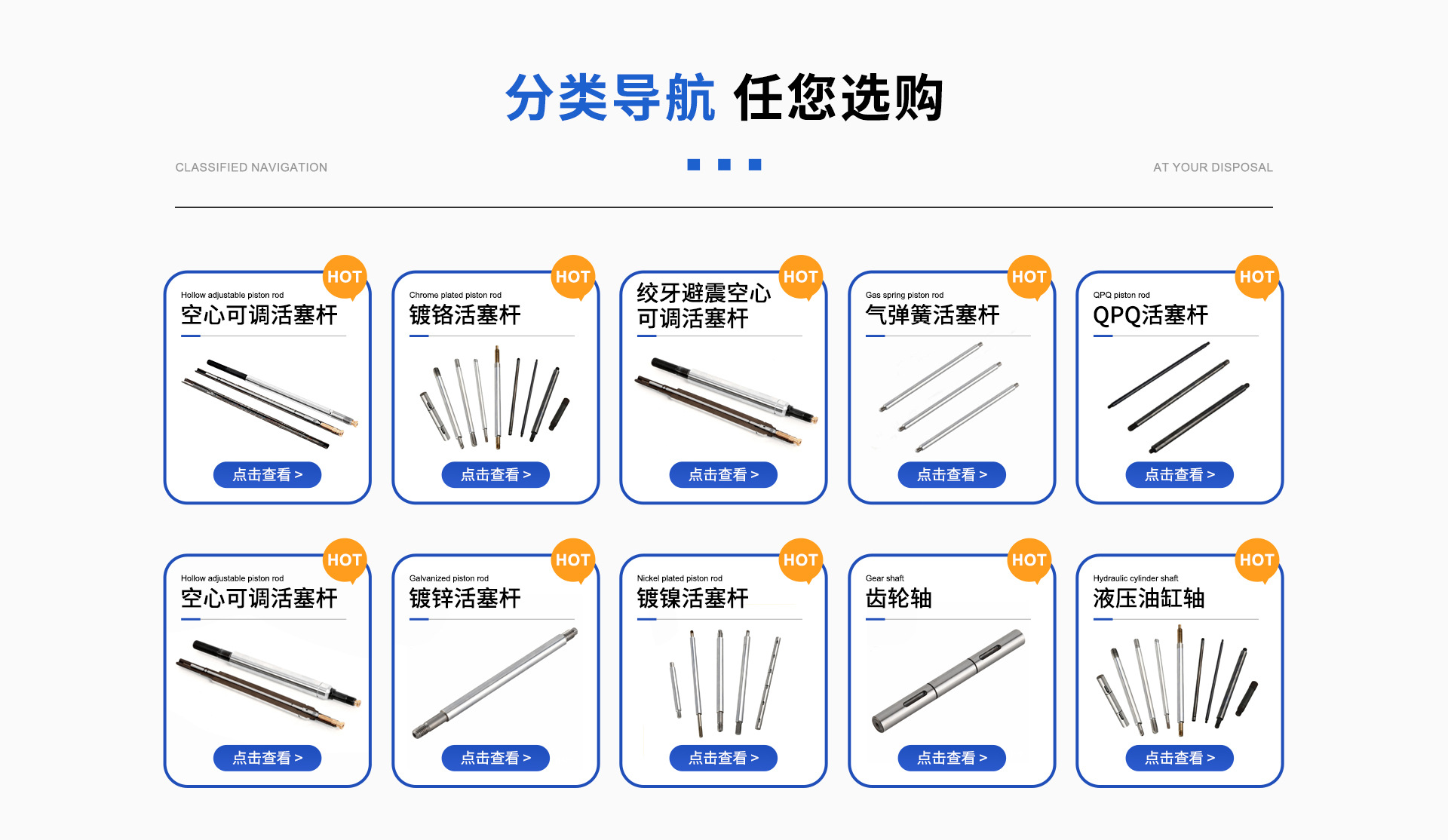 分类导航 任您选购

CLASSIFIED NAVIGATION

AT YOUR DISPOSAL

HOT
Hollow adjustable piston rod
空心可调活塞杆
点击查看 >

HOT
Chrome plated piston rod
镀铬活塞杆
点击查看 >

HOT
绞牙避震空心可调活塞杆
点击查看 >

HOT
Gas spring piston rod
气弹簧活塞杆
点击查看 >

HOT
QPQ piston rod
QPQ活塞杆
点击查看 >

HOT
Hollow adjustable piston rod
空心可调活塞杆
点击查看 >

HOT
Galvanized piston rod
镀锌活塞杆
点击查看 >

HOT
Nickel plated piston rod
镀镍活塞杆
点击查看 >

HOT
Gear shaft
齿轮轴
点击查看 >

HOT
Hydraulic cylinder shaft
液压油缸轴
点击查看 >