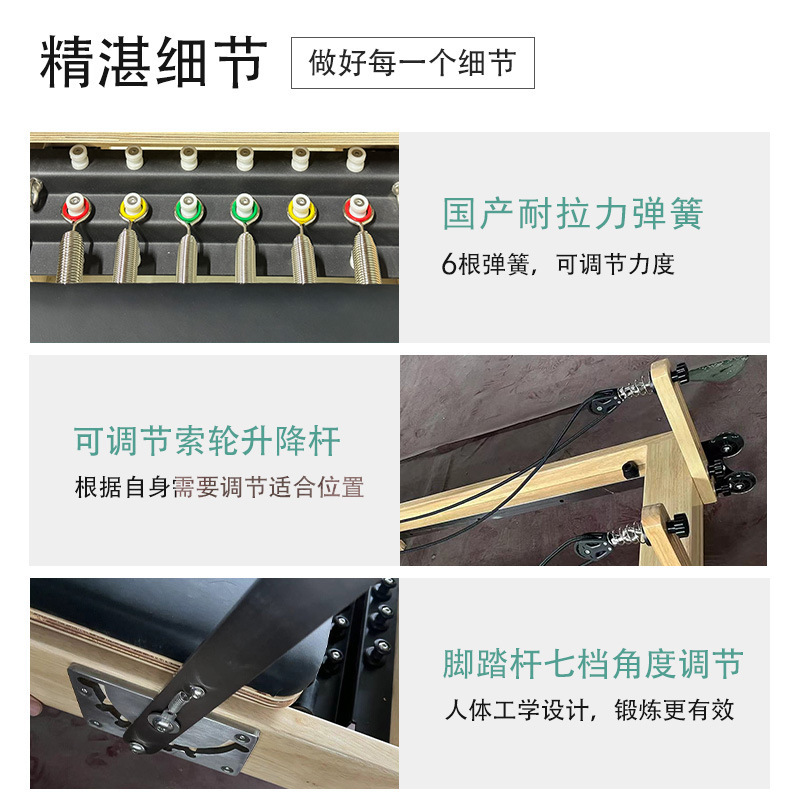 精湛细节

做好每一个细节

国产耐拉力弹簧

6根弹簧，可调节力度

可调节索轮升降杆

根据自身需要调节适合位置

脚踏杆七档角度调节

人体工学设计，锻炼更有效