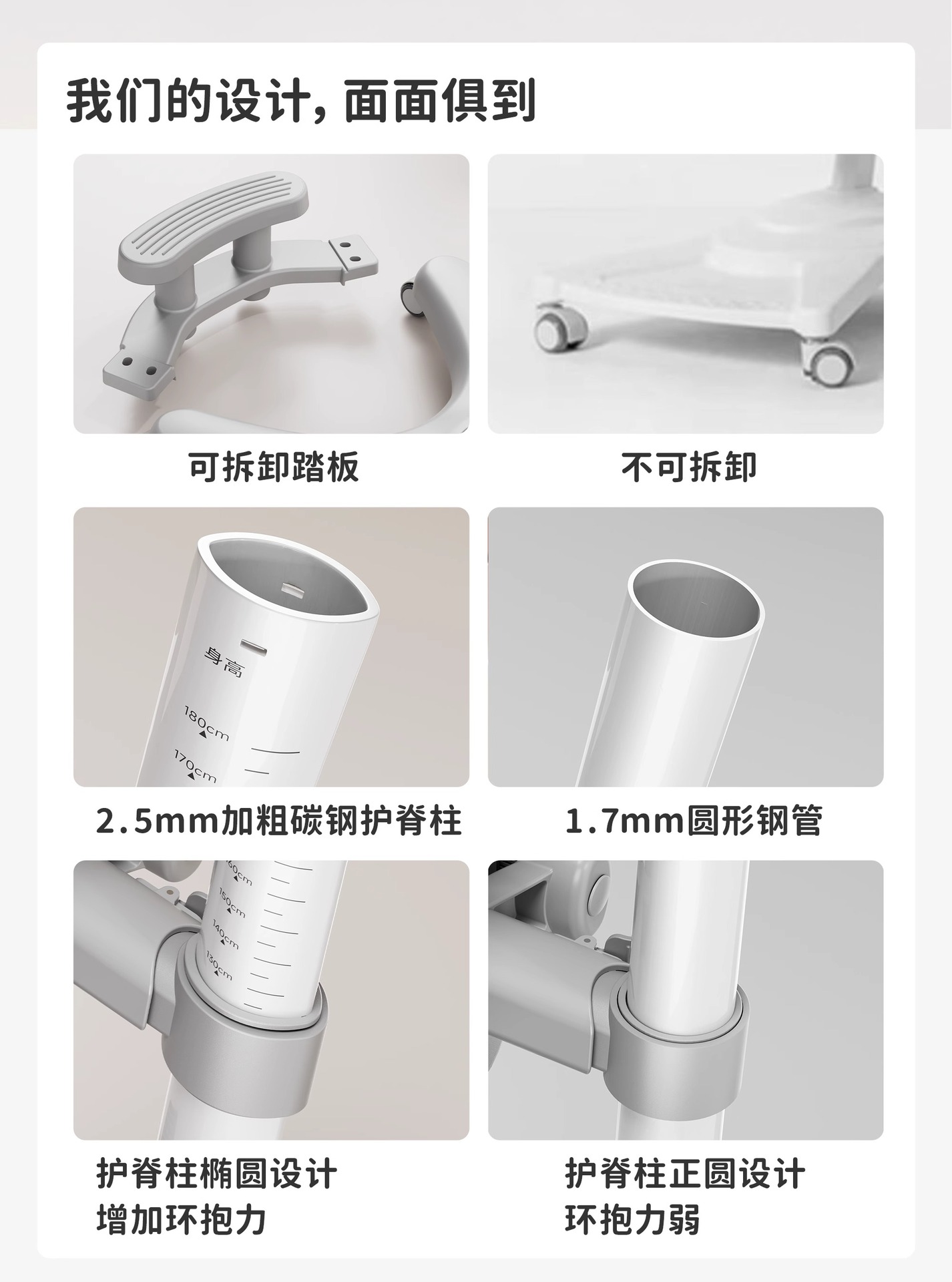 我们的设计，面面俱到

可拆卸踏板

不可拆卸

身高

180cm

170cm

2.5mm加粗碳钢护脊柱

1.7mm圆形钢管

160cm

150cm

140cm

130cm

护脊柱椭圆设计
增加环抱力

护脊柱正圆设计
环抱力弱