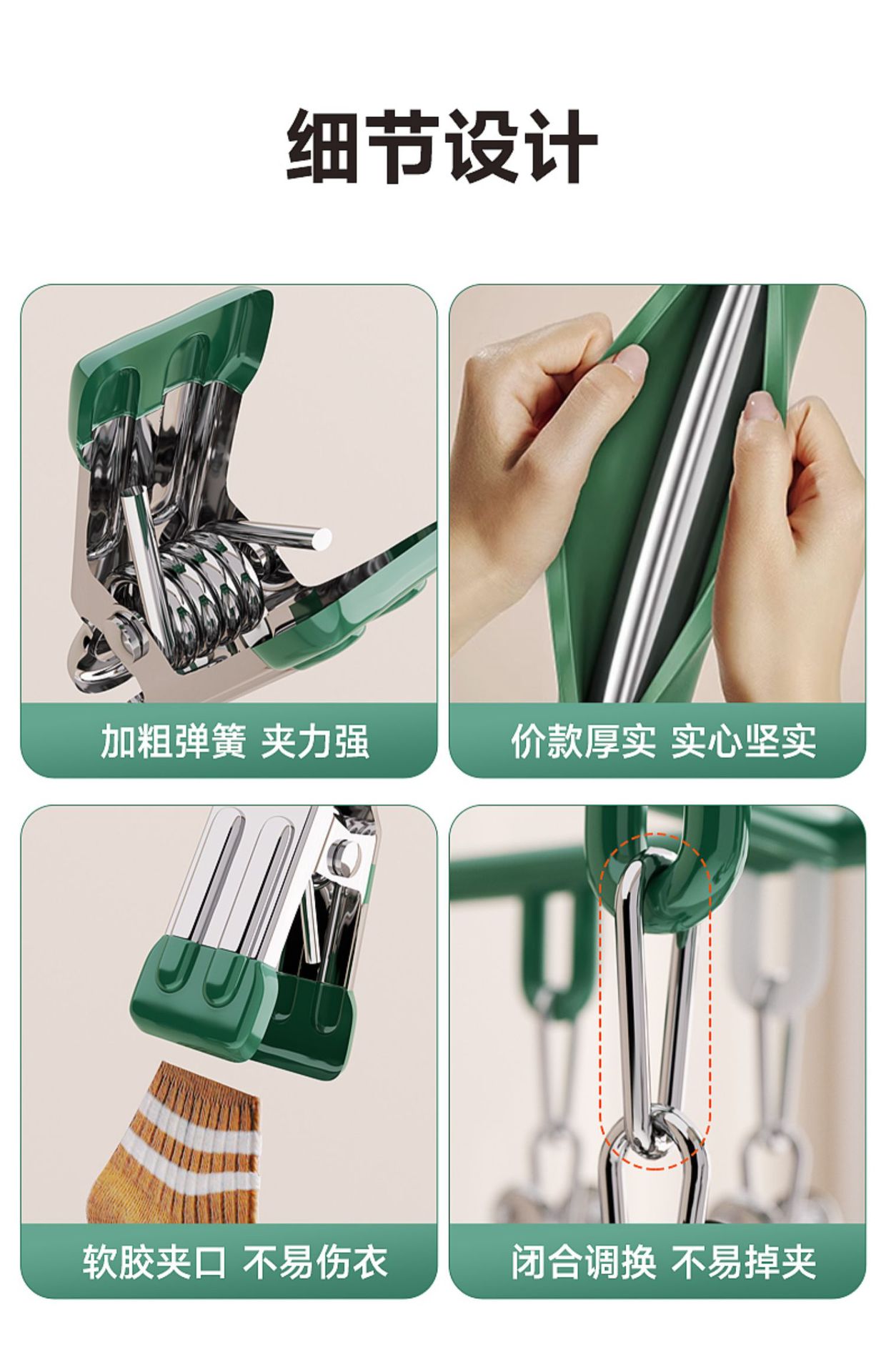 细节设计

加粗弹簧 夹力强

价款厚实 实心坚实

软胶夹口 不易伤衣

闭合调换 不易掉夹