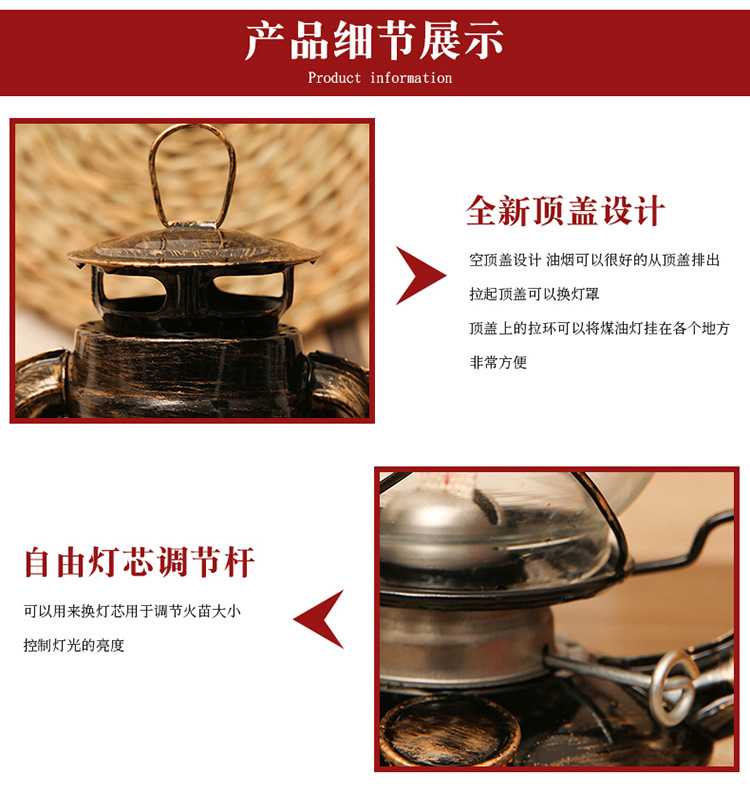 产品细节展示

Product information

全新顶盖设计

空顶盖设计 油烟可以很好的从顶盖排出

拉起顶盖可以换灯罩

顶盖上的拉环可以将煤油灯挂在各个地方

非常方便

自由灯芯调节杆

可以用来换灯芯用于调节火苗大小

控制灯光的亮度