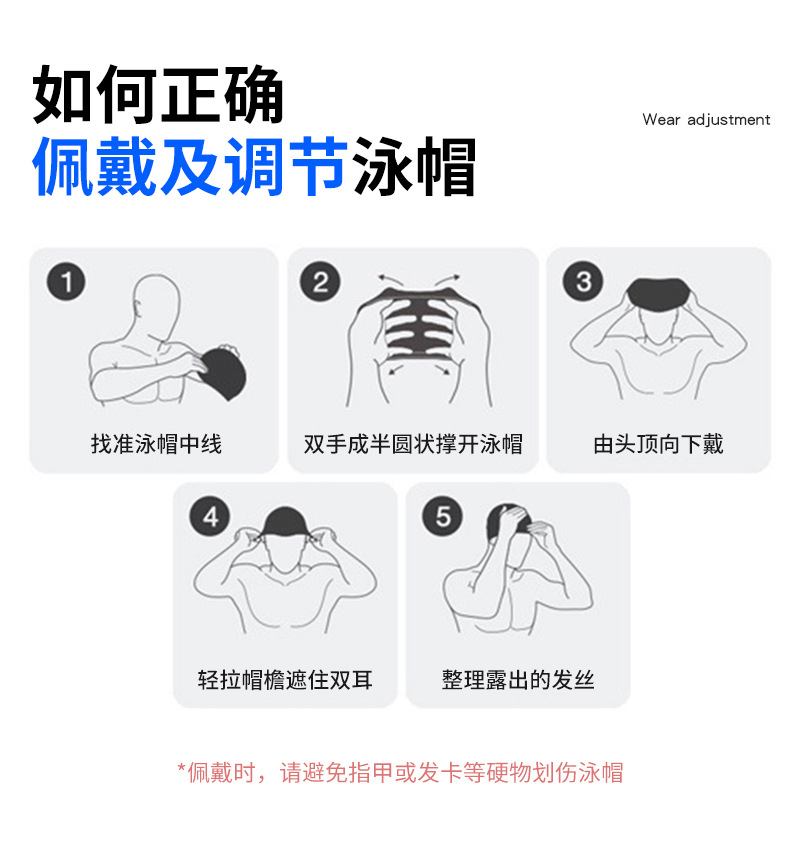 如何正确
佩戴及调节泳帽

Wear adjustment

1
找准泳帽中线

2
双手成半圆状撑开泳帽

3
由头顶向下戴

4
轻拉帽檐遮住双耳

5
整理露出的发丝

*佩戴时，请避免指甲或发卡等硬物划伤泳帽