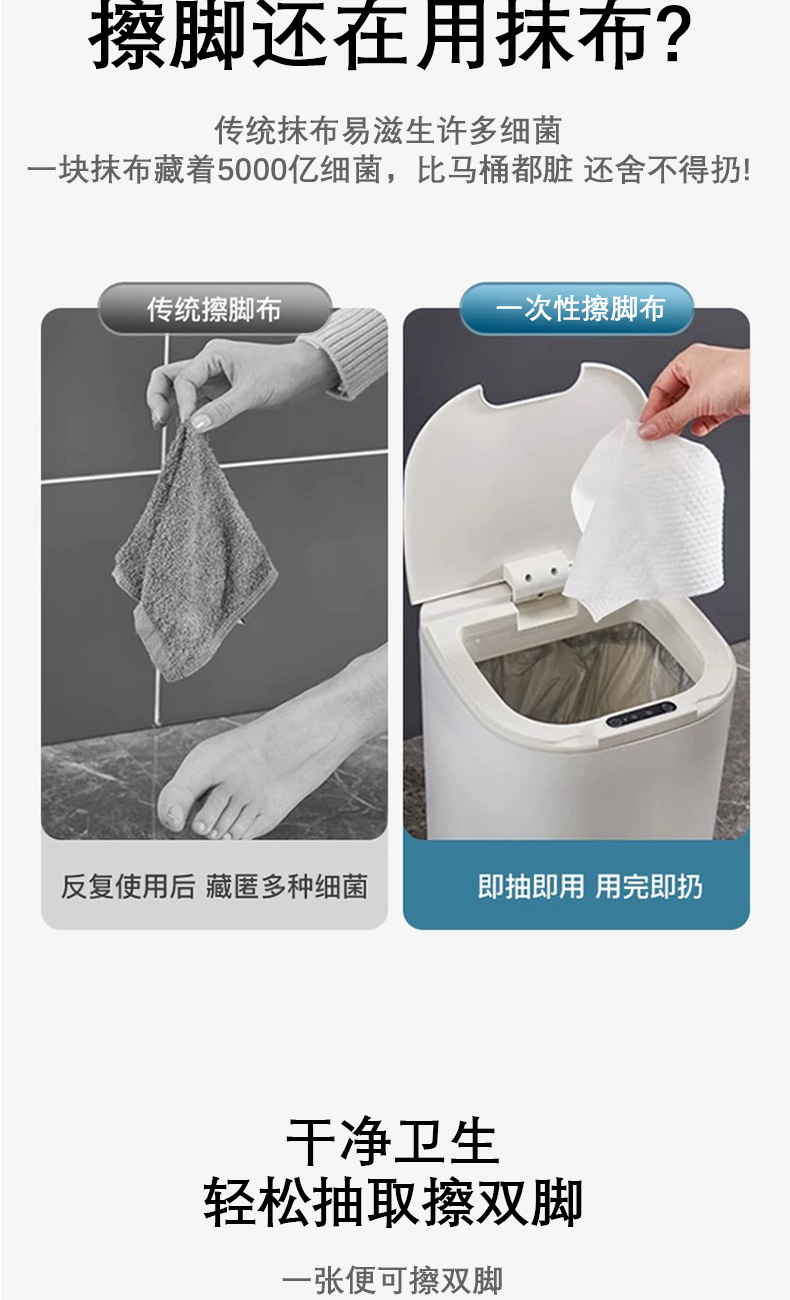 擦脚还在用抹布?

传统抹布易滋生许多细菌
一块抹布藏着5000亿细菌，比马桶都脏 还舍不得扔!

传统擦脚布

反复使用后 藏匿多种细菌

一次性擦脚布

即抽即用 用完即扔

干净卫生
轻松抽取擦双脚

一张便可擦双脚