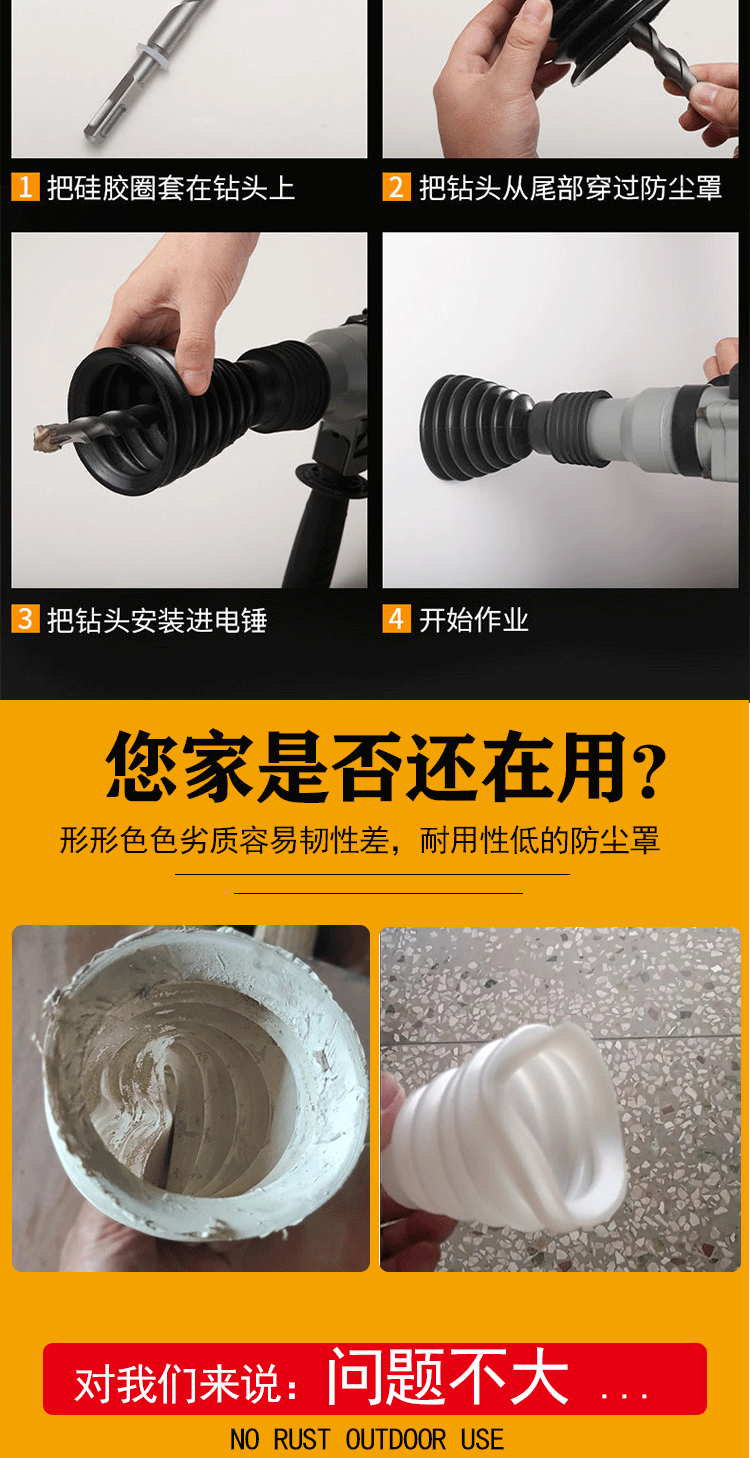 1 把硅胶圈套在钻头上

2 把钻头从尾部穿过防尘罩

3 把钻头安装进电锤

4 开始作业

您家是否还在用?

形形色色劣质容易韧性差，耐用性低的防尘罩

对我们来说：问题不大 ...

NO RUST OUTDOOR USE