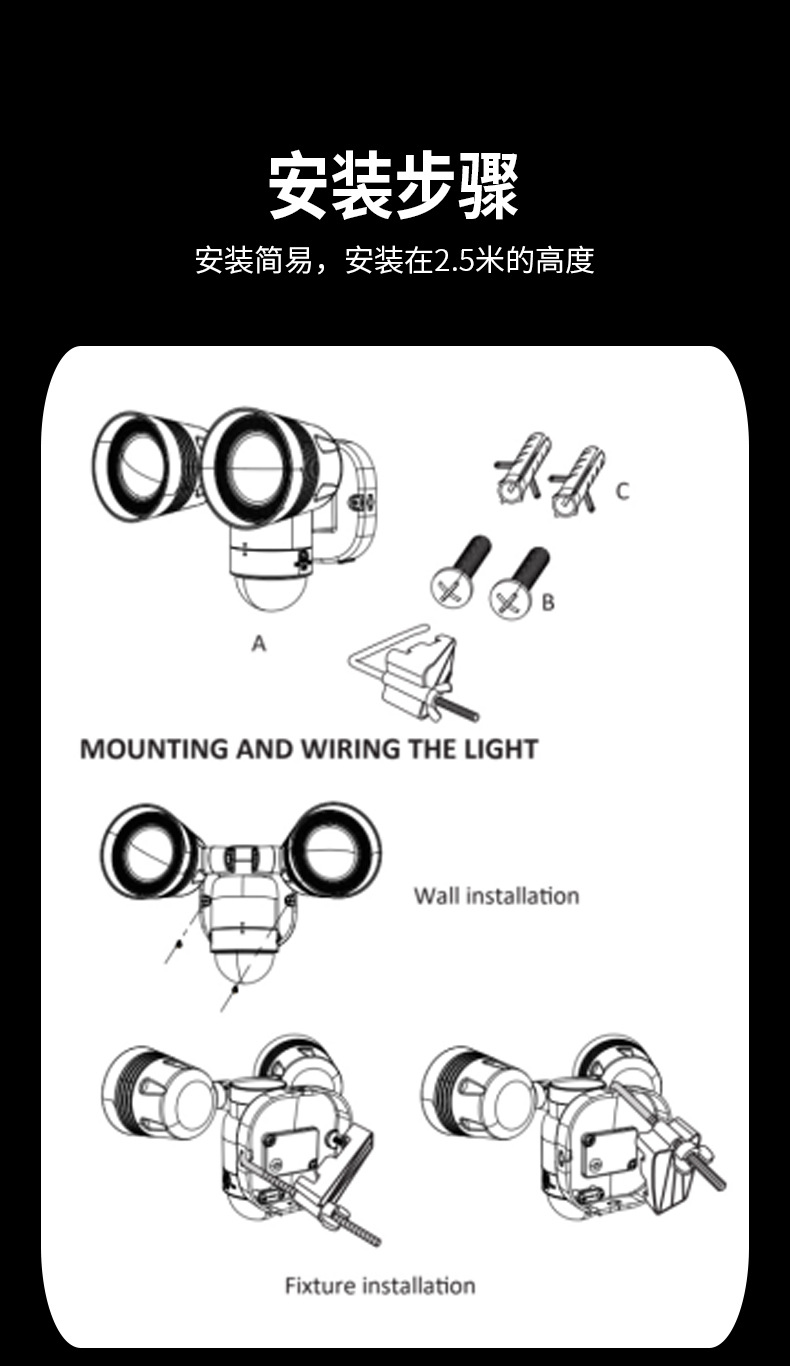 安装步骤

安装简易，安装在2.5米的高度

C

B

A

MOUNTING AND WIRING THE LIGHT

Wall installation

Fixture installation