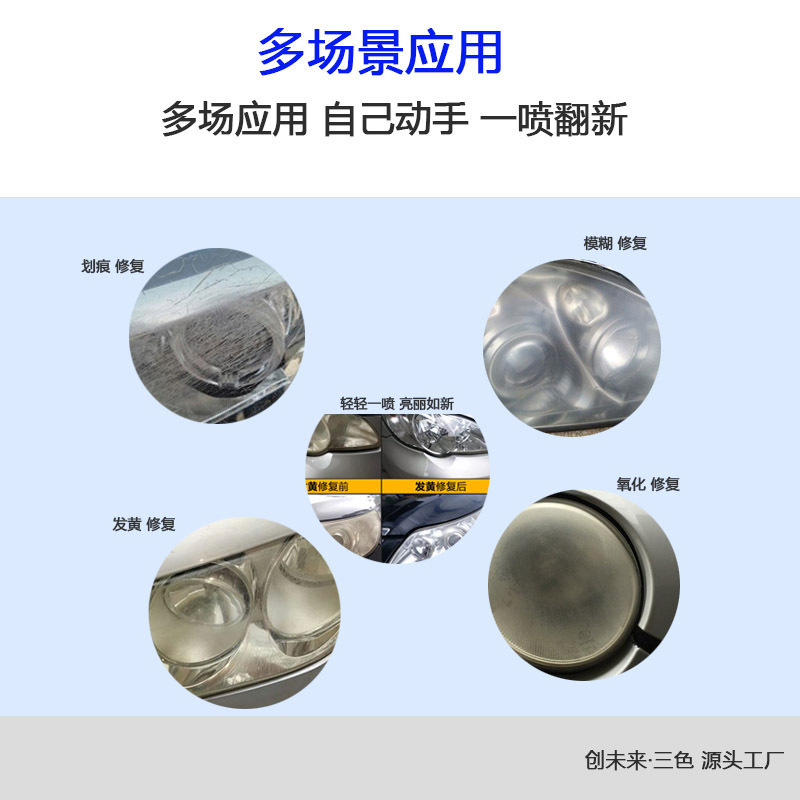 多场景应用

多场应用 自己动手 一喷翻新

划痕 修复

模糊 修复

轻轻一喷 亮丽如新

黄修复前

发黄修复后

氧化 修复

发黄 修复

创未来·三色 源头工厂