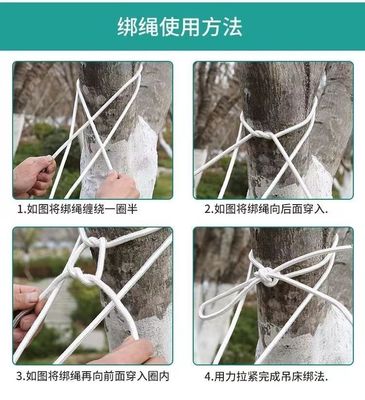 绑绳使用方法

1.如图将绑绳缠绕一圈半

2.如图将绑绳向后面穿入.

3.如图将绑绳再向前面穿入圈内

4.用力拉紧完成吊床绑法.