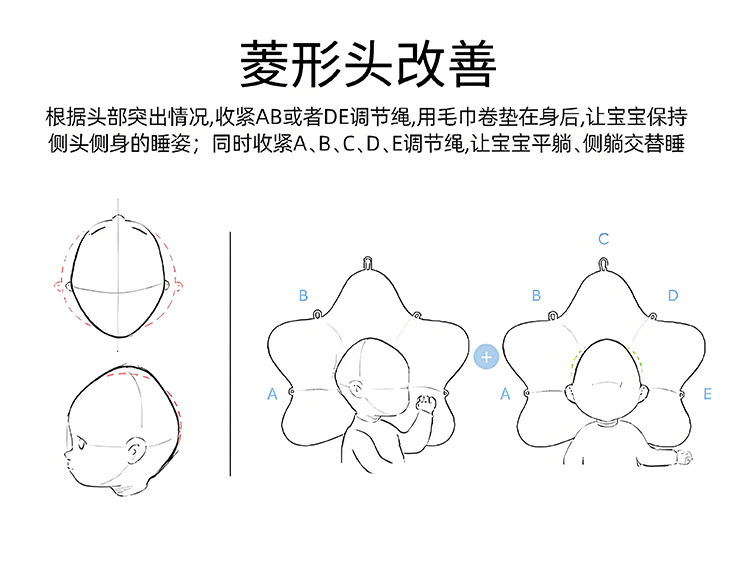 菱形头改善

根据头部突出情况,收紧AB或者DE调节绳,用毛巾卷垫在身后,让宝宝保持侧头侧身的睡姿；同时收紧A、B、C、D、E调节绳,让宝宝平躺、侧躺交替睡

B

A

+

C

B

D

A

E