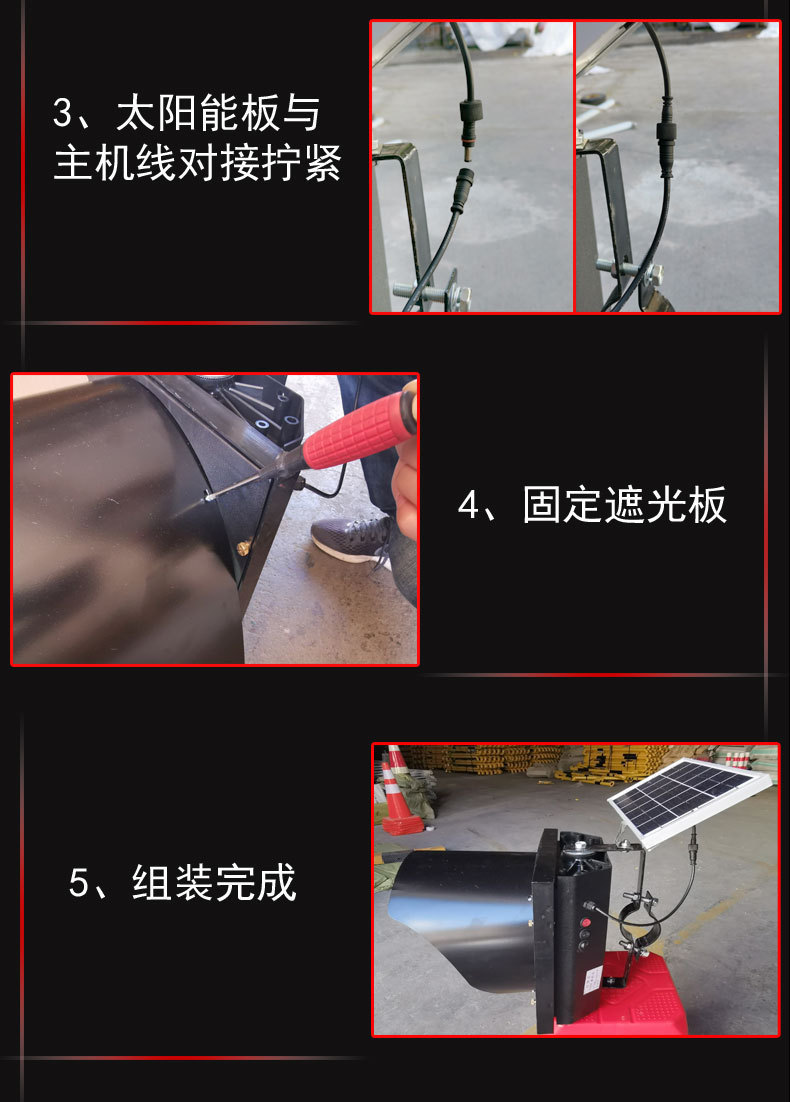 3、太阳能板与主机线对接拧紧

4、固定遮光板

5、组装完成