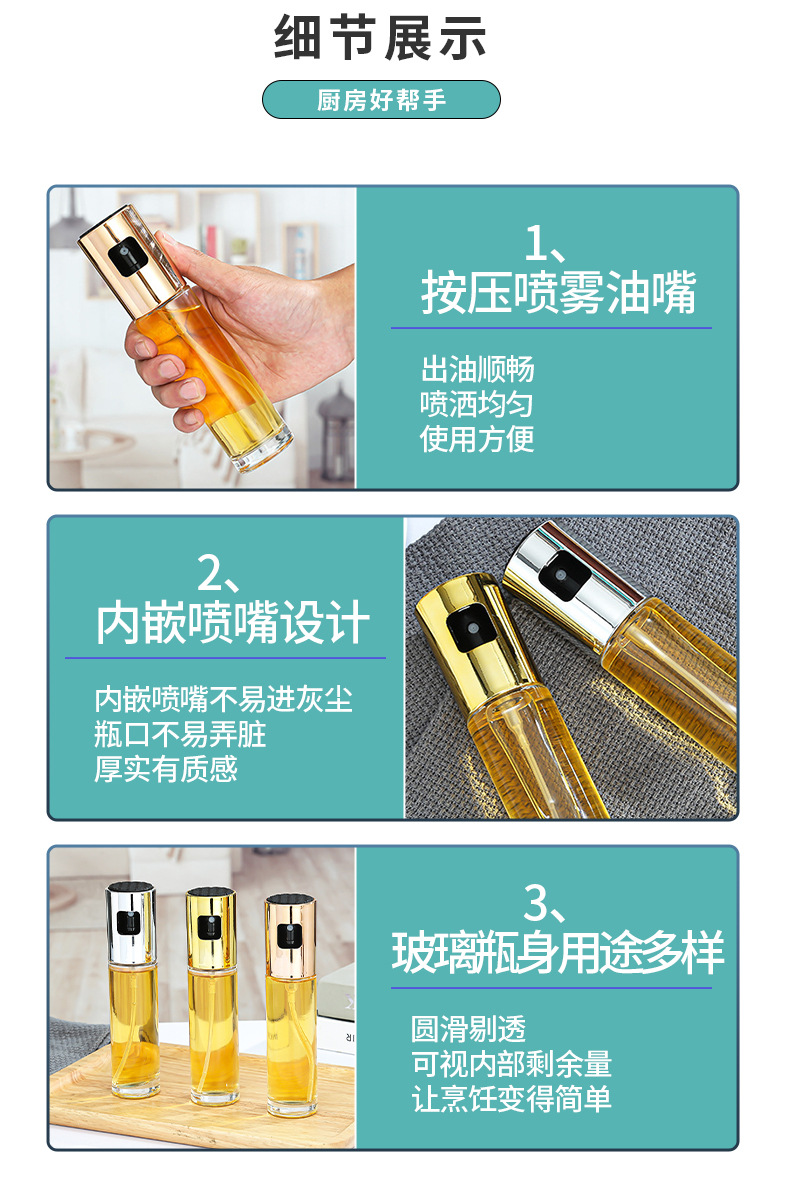 细节展示

厨房好帮手

1、
按压喷雾油嘴

出油顺畅
喷洒均匀
使用方便

2、
内嵌喷嘴设计

内嵌喷嘴不易进灰尘
瓶口不易弄脏
厚实有质感

3、
玻璃瓶身用途多样

圆滑剔透
可视内部剩余量
让烹饪变得简单