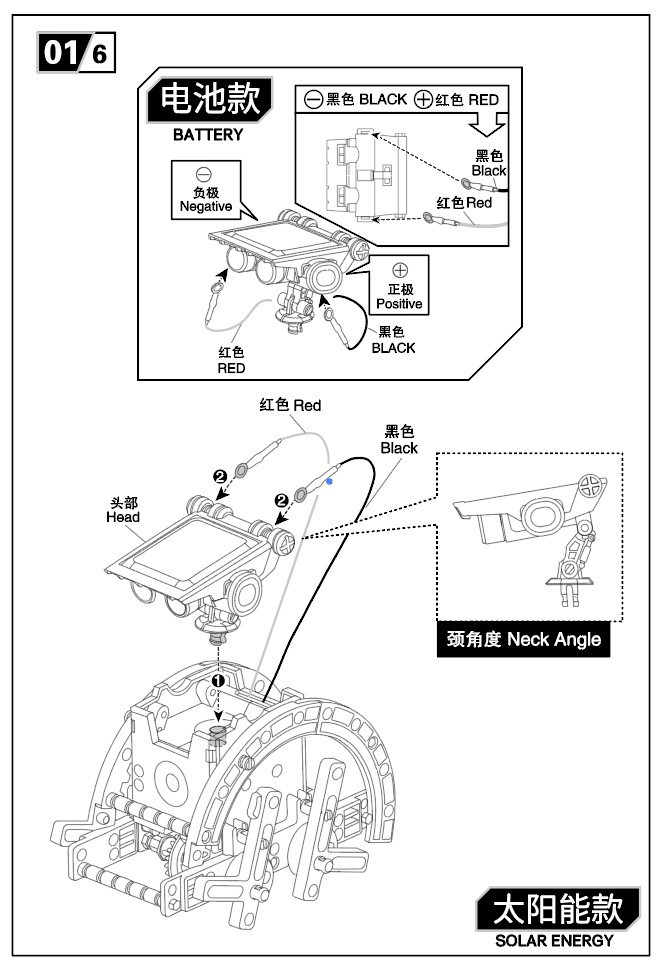 01/6

电池款
BATTERY

⊖黑色 BLACK ⊕红色 RED

黑色
Black

红色 Red

⊖
负极
Negative

⊕
正极
Positive

黑色
BLACK

红色
RED

红色 Red

黑色
Black

❷

❷

头部
Head

❶

颈角度 Neck Angle

太阳能款
SOLAR ENERGY