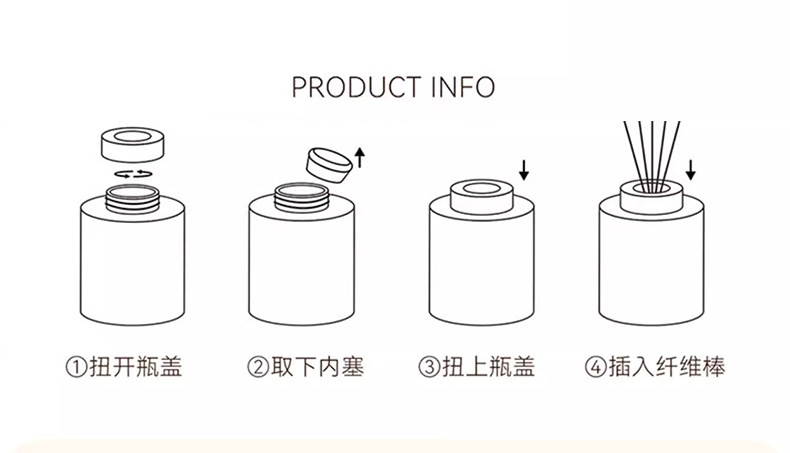 PRODUCT INFO

①扭开瓶盖

②取下内塞

③扭上瓶盖

④插入纤维棒