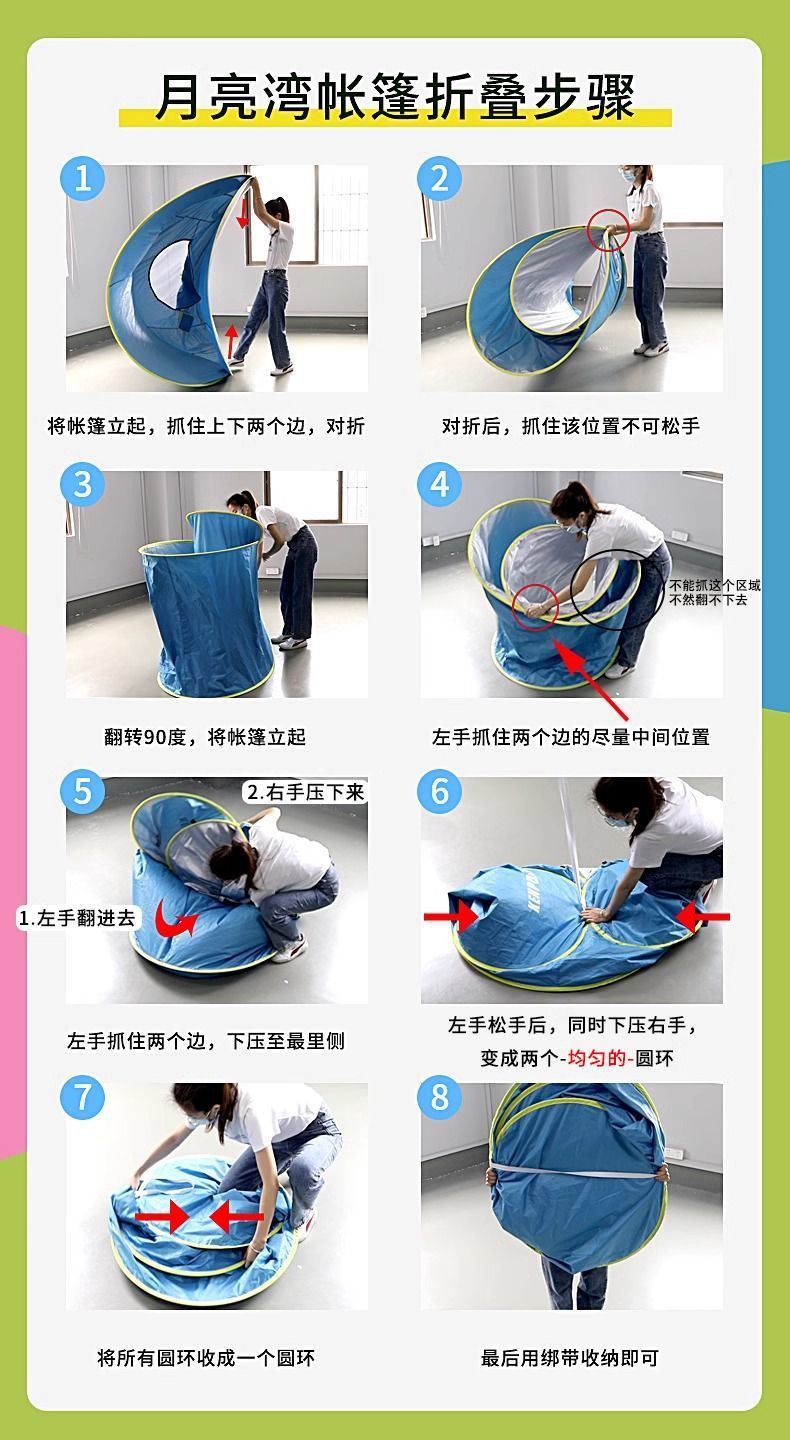 月亮湾帐篷折叠步骤

1

将帐篷立起，抓住上下两个边，对折

2

对折后，抓住该位置不可松手

3

翻转90度，将帐篷立起

4

不能抓这个区域
不然翻不下去

左手抓住两个边的尽量中间位置

5

2.右手压下来

1.左手翻进去

左手抓住两个边，下压至最里侧

6

左手松手后，同时下压右手，变成两个-均匀的-圆环

7

将所有圆环收成一个圆环

8

最后用绑带收纳即可