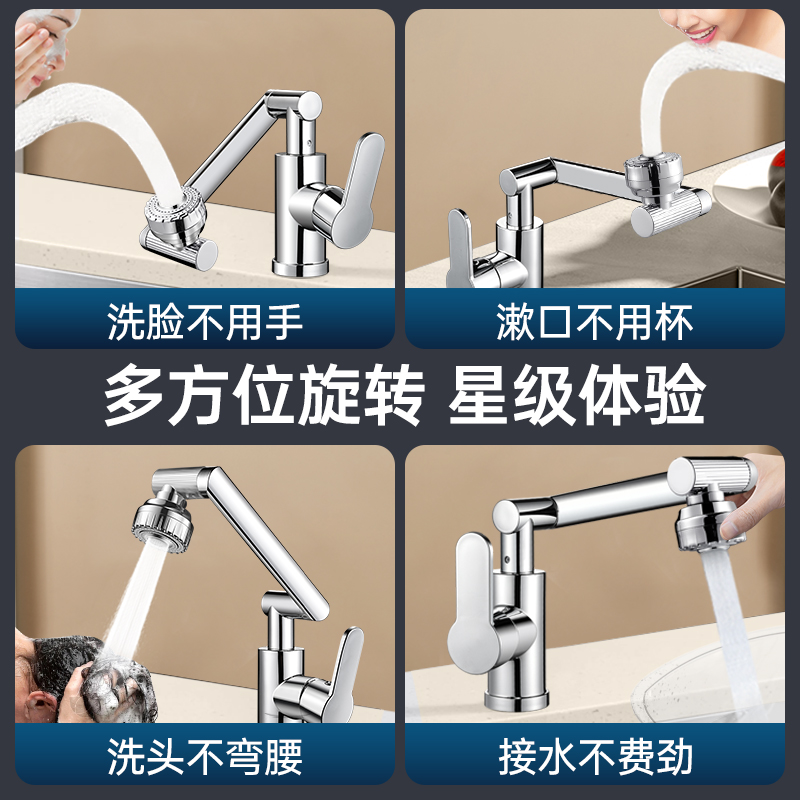 洗脸不用手

漱口不用杯

多方位旋转 星级体验

洗头不弯腰

接水不费劲