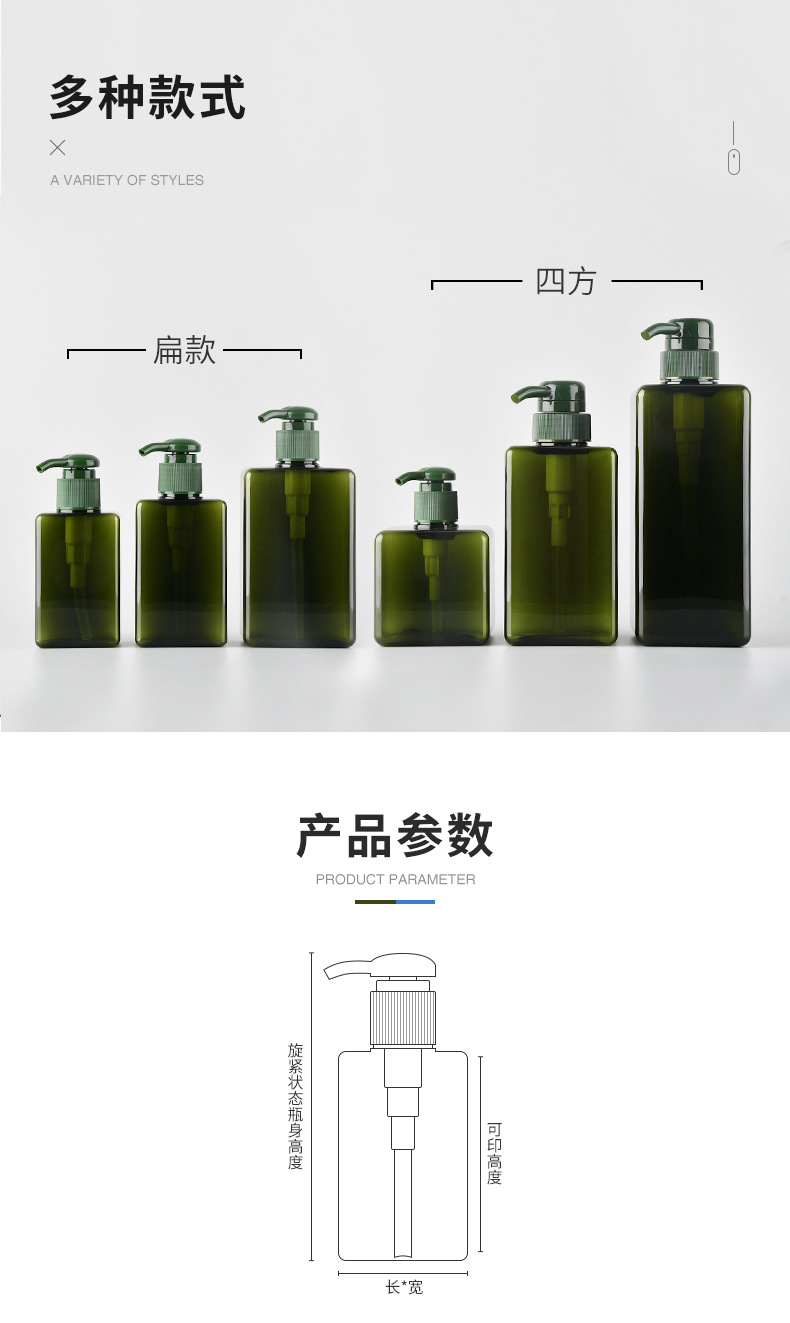 多种款式

A VARIETY OF STYLES

扁款

四方

产品参数

PRODUCT PARAMETER

旋紧状态瓶身高度

可印高度

长*宽