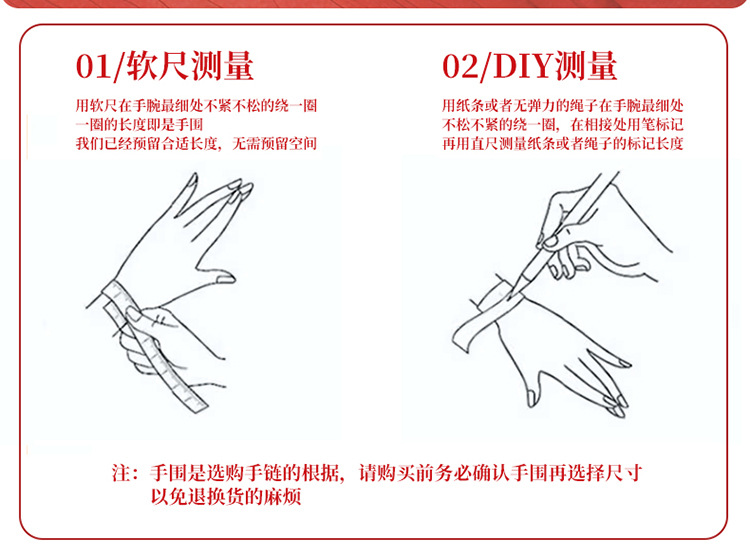 01/软尺测量

用软尺在手腕最细处不紧不松的绕一圈
一圈的长度即是手围
我们已经预留合适长度，无需预留空间

02/DIY测量

用纸条或者无弹力的绳子在手腕最细处
不松不紧的绕一圈，在相接处用笔标记
再用直尺测量纸条或者绳子的标记长度

注：手围是选购手链的根据，请购买前务必确认手围再选择尺寸
以免退换货的麻烦