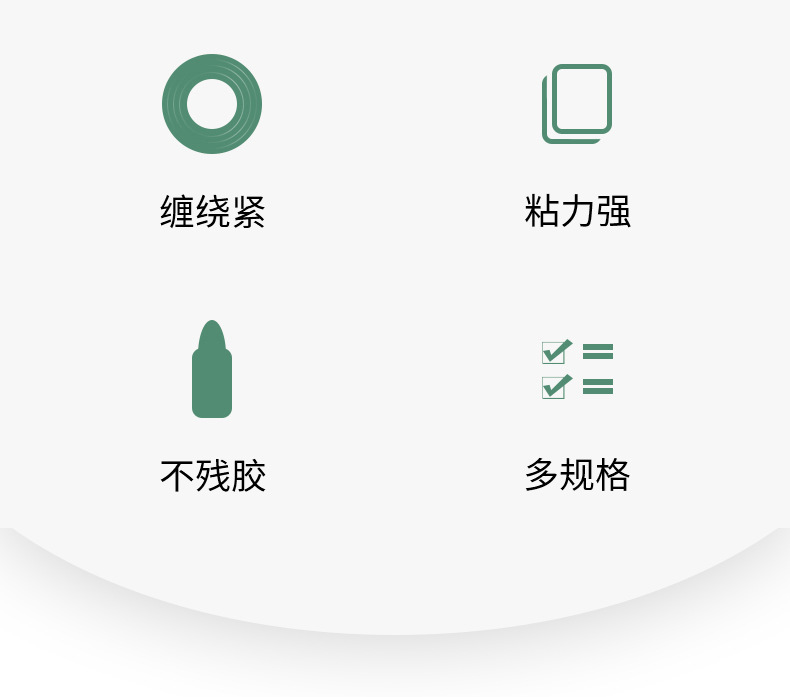 缠绕紧

粘力强

不残胶

多规格