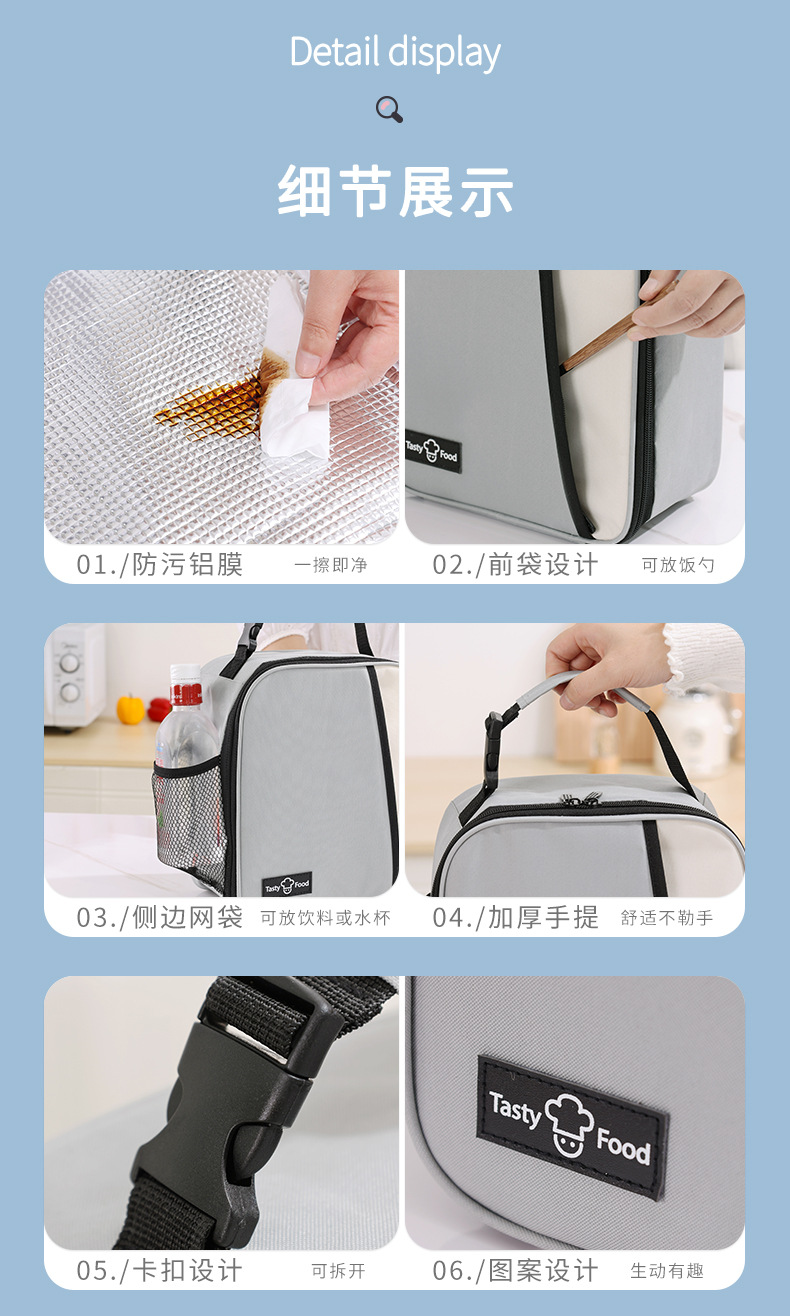 Detail display

细节展示

Tasty Food

01./防污铝膜 一擦即净

02./前袋设计 可放饭勺

Tasty Food

03./侧边网袋 可放饮料或水杯

04./加厚手提 舒适不勒手

Tasty Food

05./卡扣设计 可拆开

06./图案设计 生动有趣