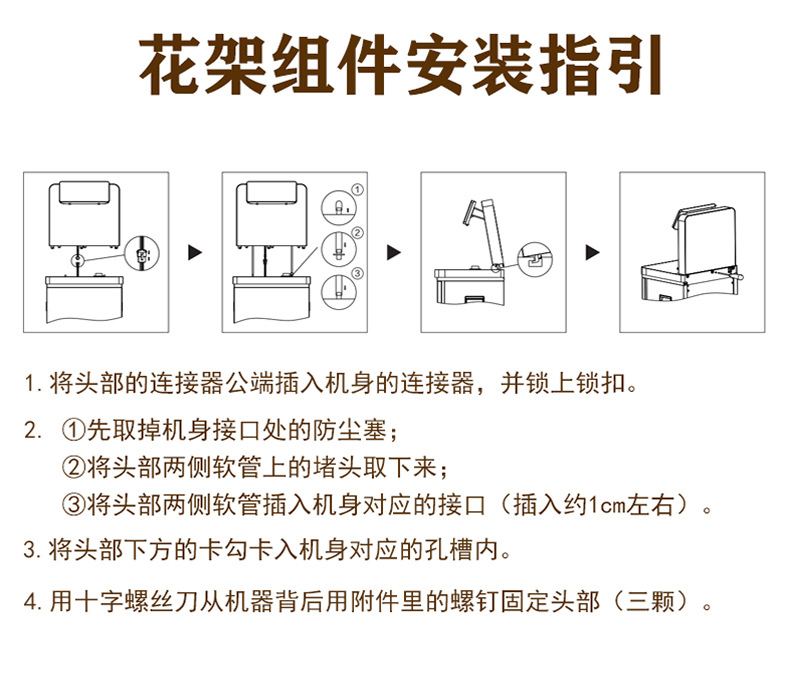 花架组件安装指引

①

②

③

1. 将头部的连接器公端插入机身的连接器，并锁上锁扣。

2. ①先取掉机身接口处的防尘塞；
②将头部两侧软管上的堵头取下来；
③将头部两侧软管插入机身对应的接口（插入约1cm左右）。

3. 将头部下方的卡勾卡入机身对应的孔槽内。

4. 用十字螺丝刀从机器背后用附件里的螺钉固定头部（三颗）。