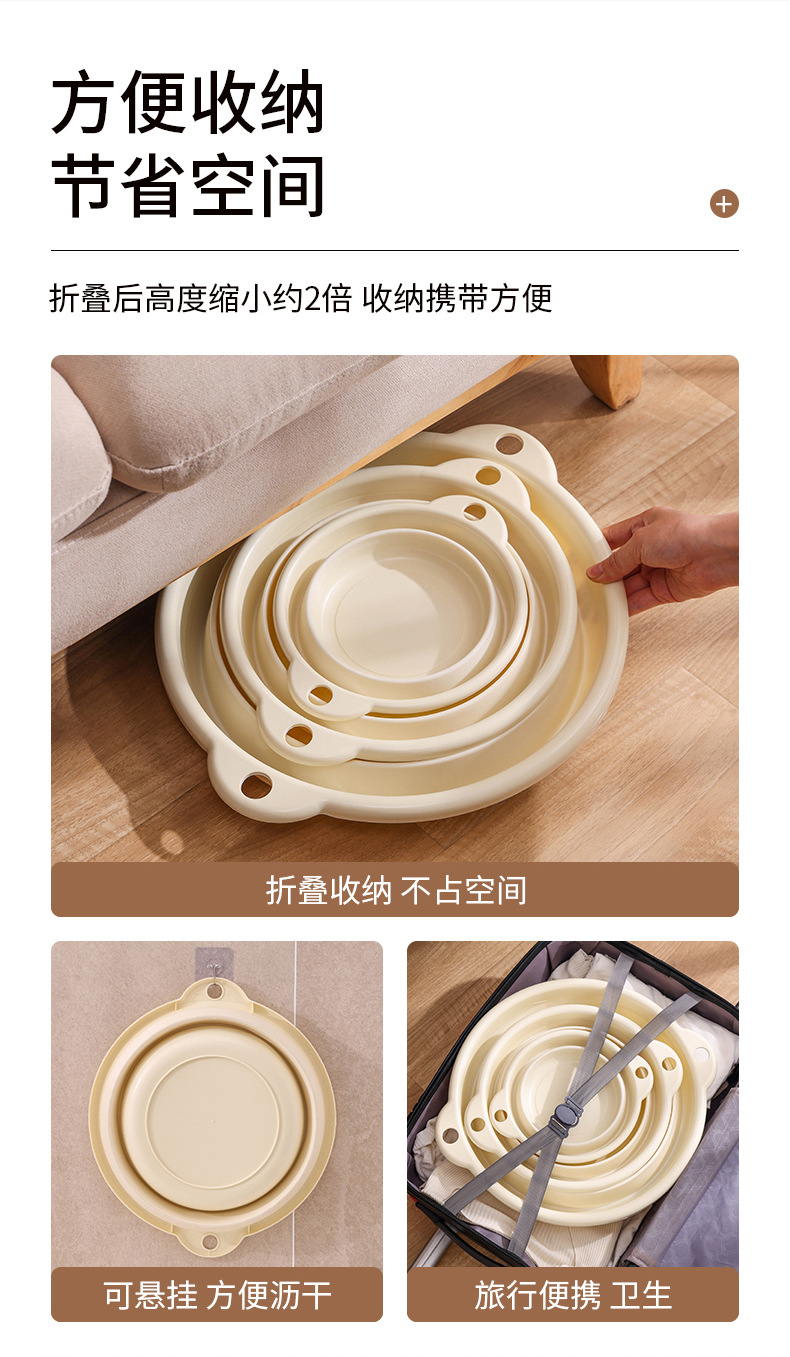 方便收纳
节省空间

+

折叠后高度缩小约2倍 收纳携带方便

折叠收纳 不占空间

可悬挂 方便沥干

旅行便携 卫生