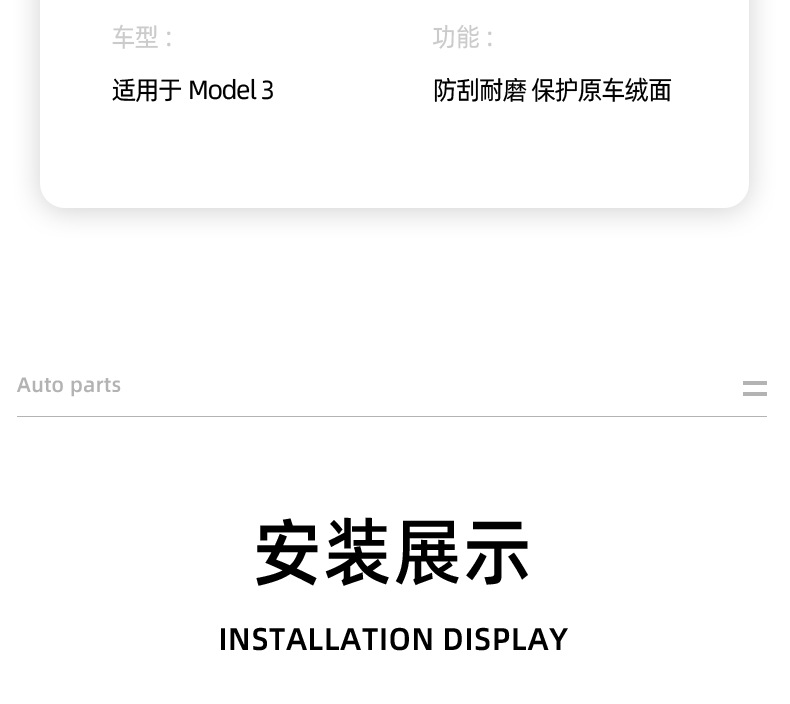 车型：

适用于Model 3

功能：

防刮耐磨 保护原车绒面

Auto parts

安装展示

INSTALLATION DISPLAY