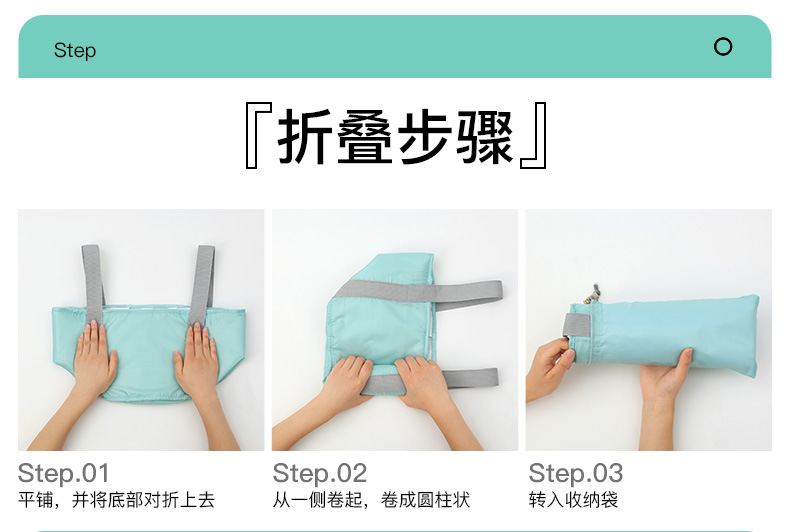 Step

『折叠步骤』

Step.01
平铺，并将底部对折上去

Step.02
从一侧卷起，卷成圆柱状

Step.03
转入收纳袋