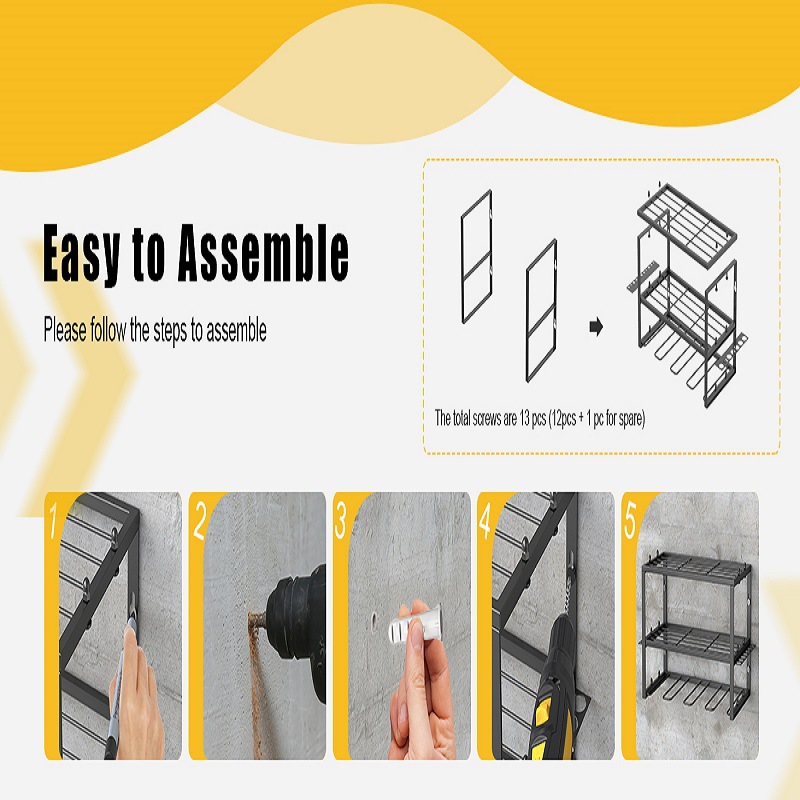 Easy to Assemble

Please follow the steps to assemble

The total screws are 13 pcs (12pcs + 1 pc for spare)

1

2

3

4

5