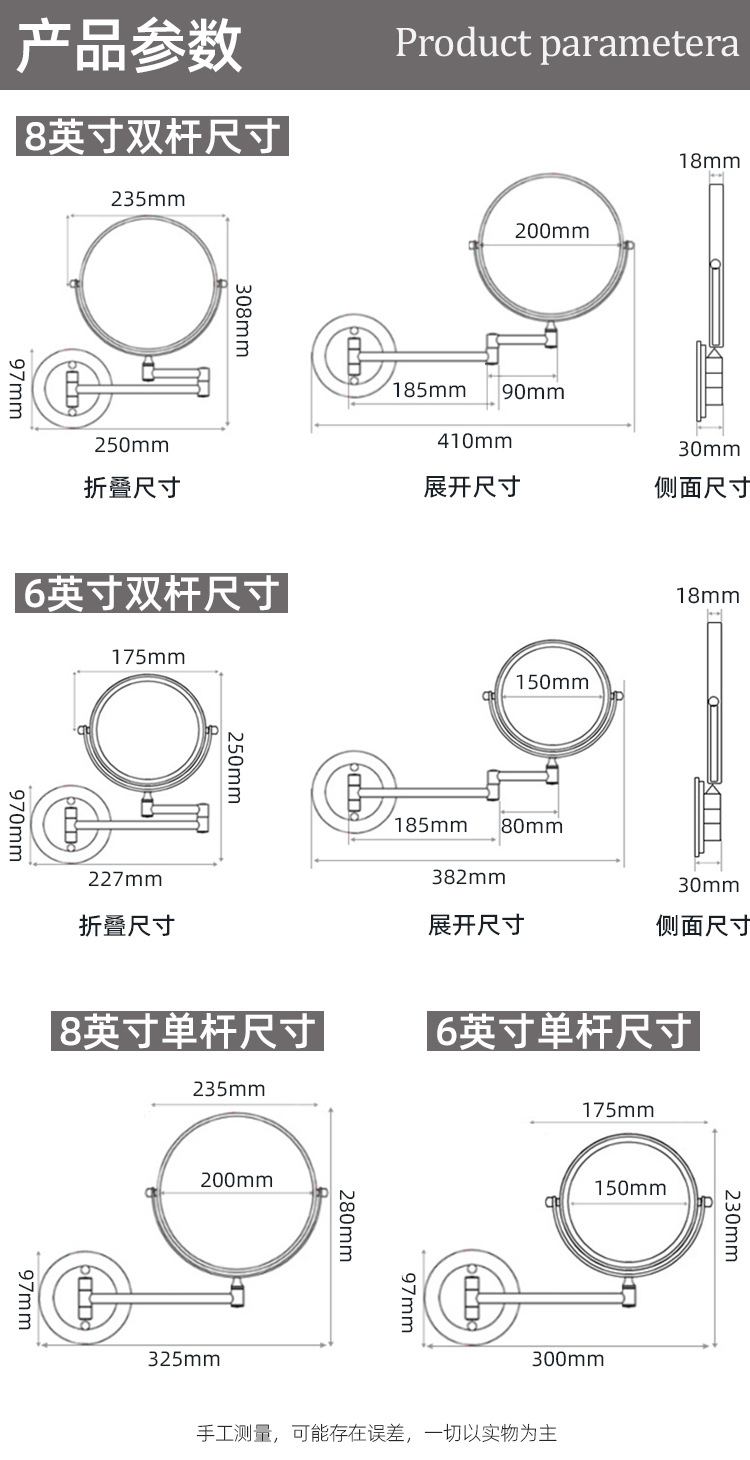 产品参数 Product parametera

8英寸双杆尺寸

235mm
308mm
97mm
250mm
折叠尺寸

200mm
185mm
90mm
410mm
展开尺寸

18mm
30mm
侧面尺寸

6英寸双杆尺寸

175mm
250mm
970mm
227mm
折叠尺寸

150mm
185mm
80mm
382mm
展开尺寸

18mm
30mm
侧面尺寸

8英寸单杆尺寸

235mm
200mm
280mm
97mm
325mm

6英寸单杆尺寸

175mm
150mm
230mm
97mm
300mm

手工测量，可能存在误差，一切以实物为主