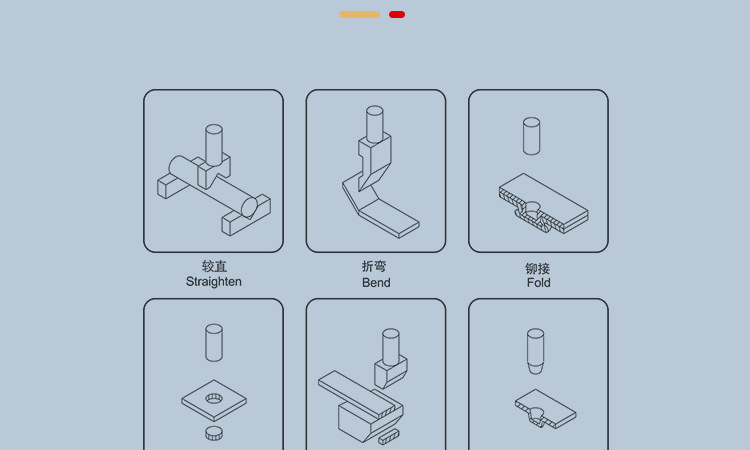 较直
Straighten

折弯
Bend

铆接
Fold