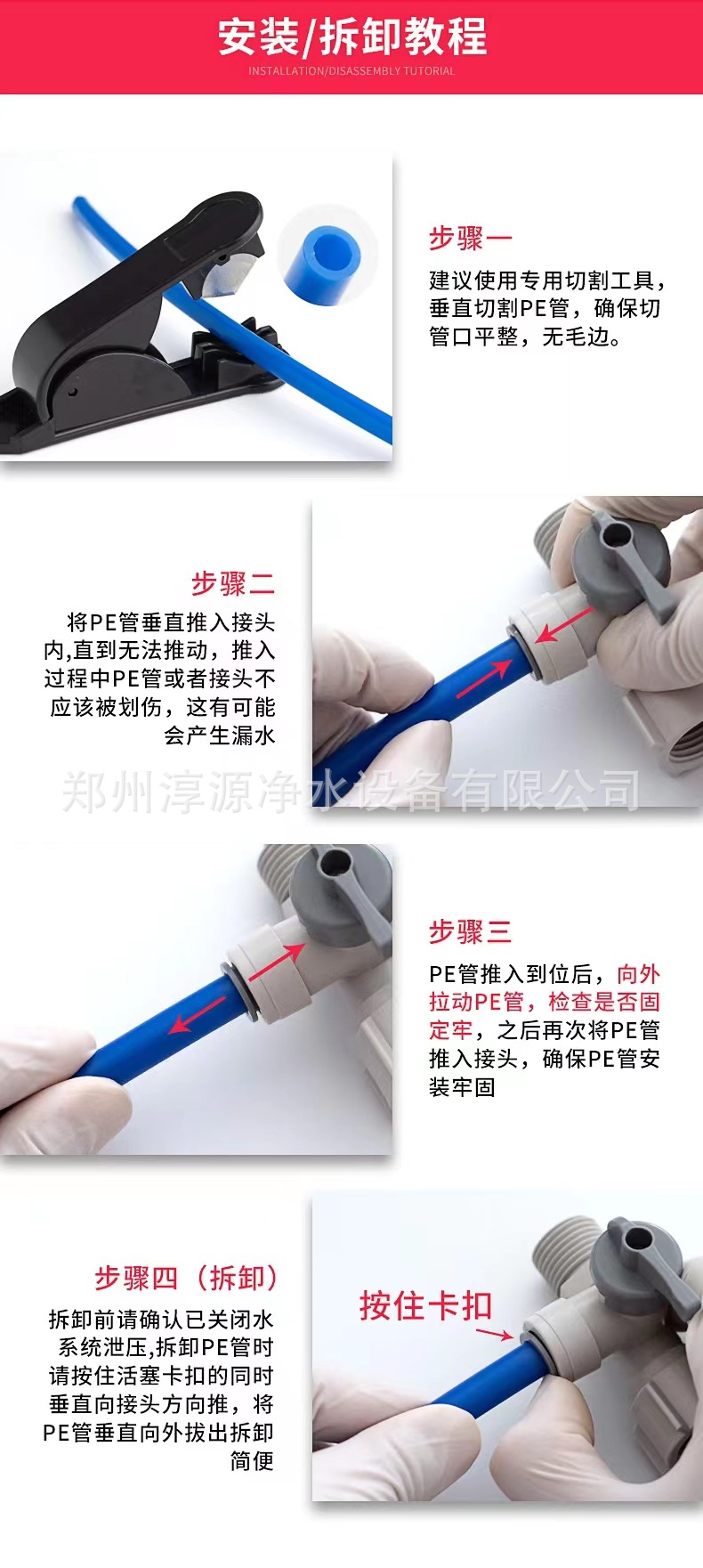 安装/拆卸教程
INSTALLATION/DISASSEMBLY TUTORIAL

步骤一
建议使用专用切割工具，垂直切割PE管，确保切管口平整，无毛边。

步骤二
将PE管垂直推入接头内,直到无法推动，推入过程中PE管或者接头不应该被划伤，这有可能会产生漏水

郑州淳源净水设备有限公司

步骤三
PE管推入到位后，向外拉动PE管，检查是否固定牢，之后再次将PE管推入接头，确保PE管安装牢固

步骤四（拆卸）
拆卸前请确认已关闭水系统泄压,拆卸PE管时请按住活塞卡扣的同时垂直向接头方向推，将PE管垂直向外拔出拆卸简便

按住卡扣