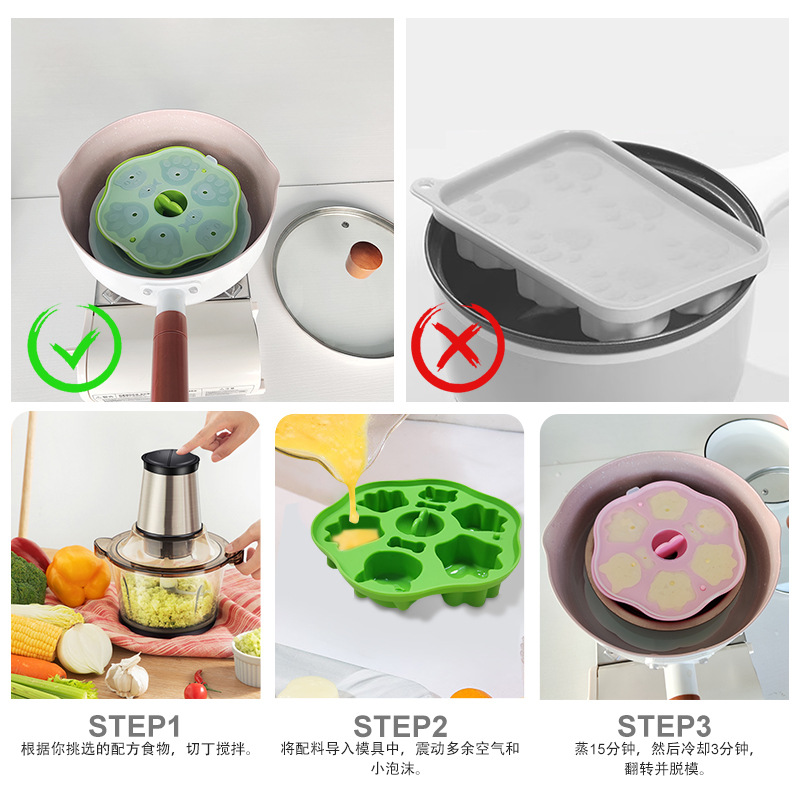 STEP1
根据你挑选的配方食物，切丁搅拌。

STEP2
将配料导入模具中，震动多余空气和小泡沫。

STEP3
蒸15分钟，然后冷却3分钟，翻转并脱模。