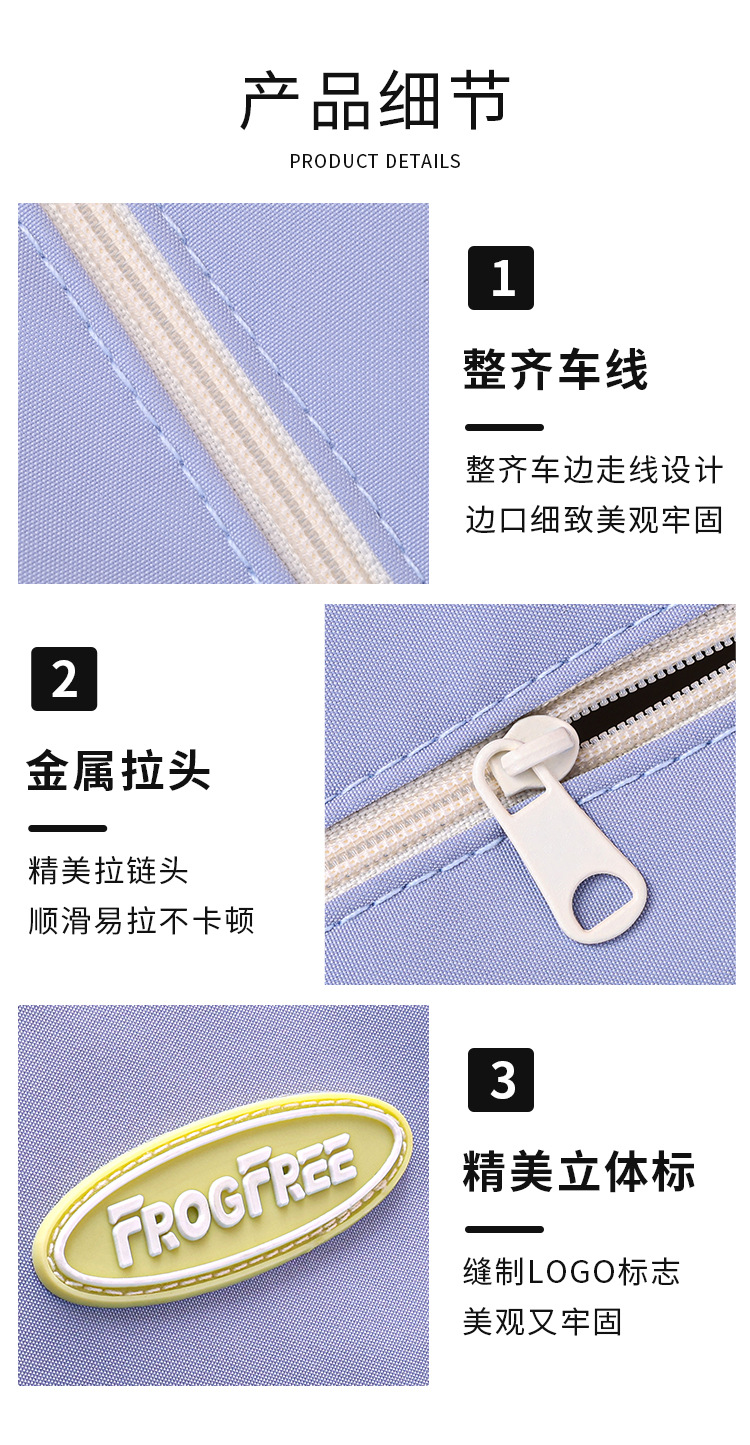 产品细节

PRODUCT DETAILS

1

整齐车线

整齐车边走线设计
边口细致美观牢固

2

金属拉头

精美拉链头
顺滑易拉不卡顿

FROGFREE

3

精美立体标

缝制LOGO标志
美观又牢固